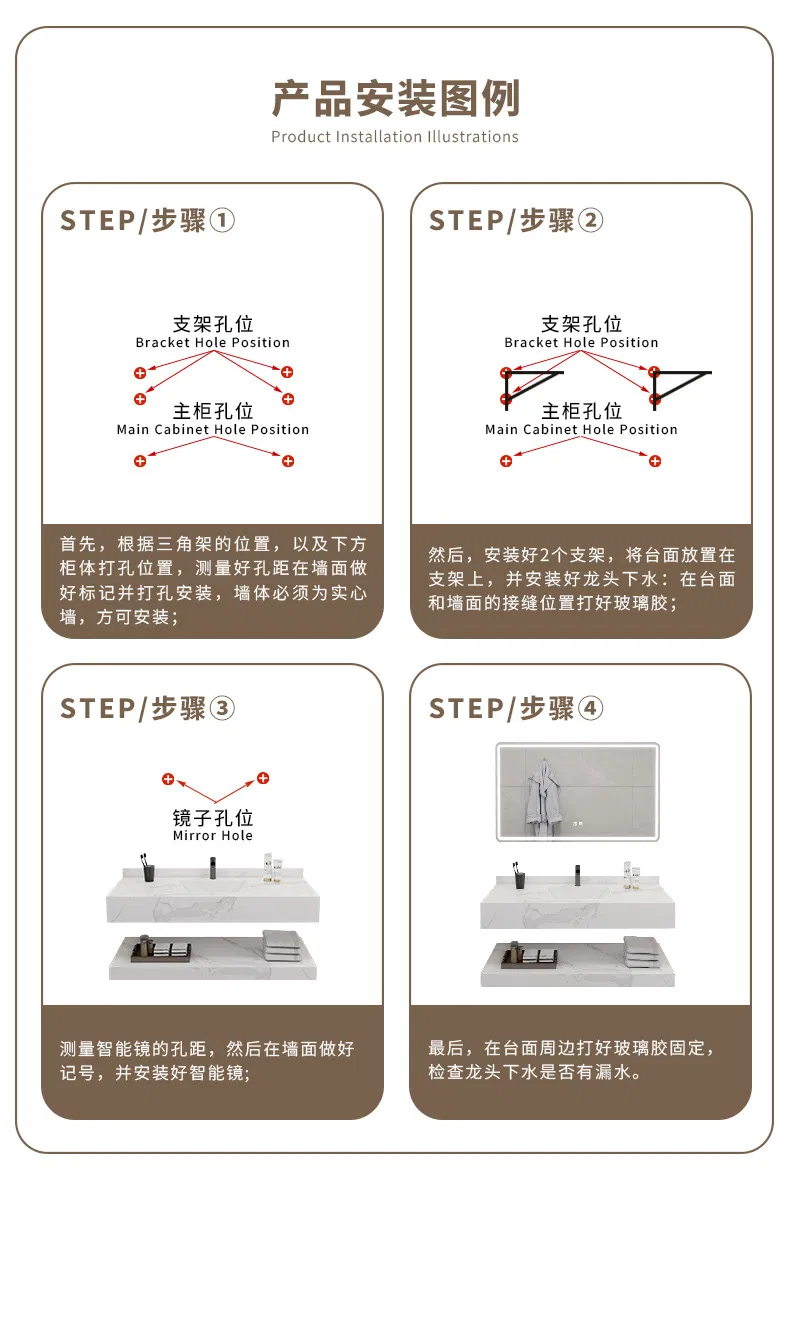 产品安装图例
Product Installation Illustrations

STEP/步骤①

支架孔位
Bracket Hole Position

主柜孔位
Main Cabinet Hole Position

首先，根据三角架的位置，以及下方柜体打孔位置，测量好孔距在墙面做好标记并打孔安装，墙体必须为实心墙，方可安装；

STEP/步骤②

支架孔位
Bracket Hole Position

主柜孔位
Main Cabinet Hole Position

然后，安装好2个支架，将台面放置在支架上，并安装好龙头下水：在台面和墙面的接缝位置打好玻璃胶；

STEP/步骤③

镜子孔位
Mirror Hole

测量智能镜的孔距，然后在墙面做好记号，并安装好智能镜;

STEP/步骤④

最后，在台面周边打好玻璃胶固定，检查龙头下水是否有漏水。