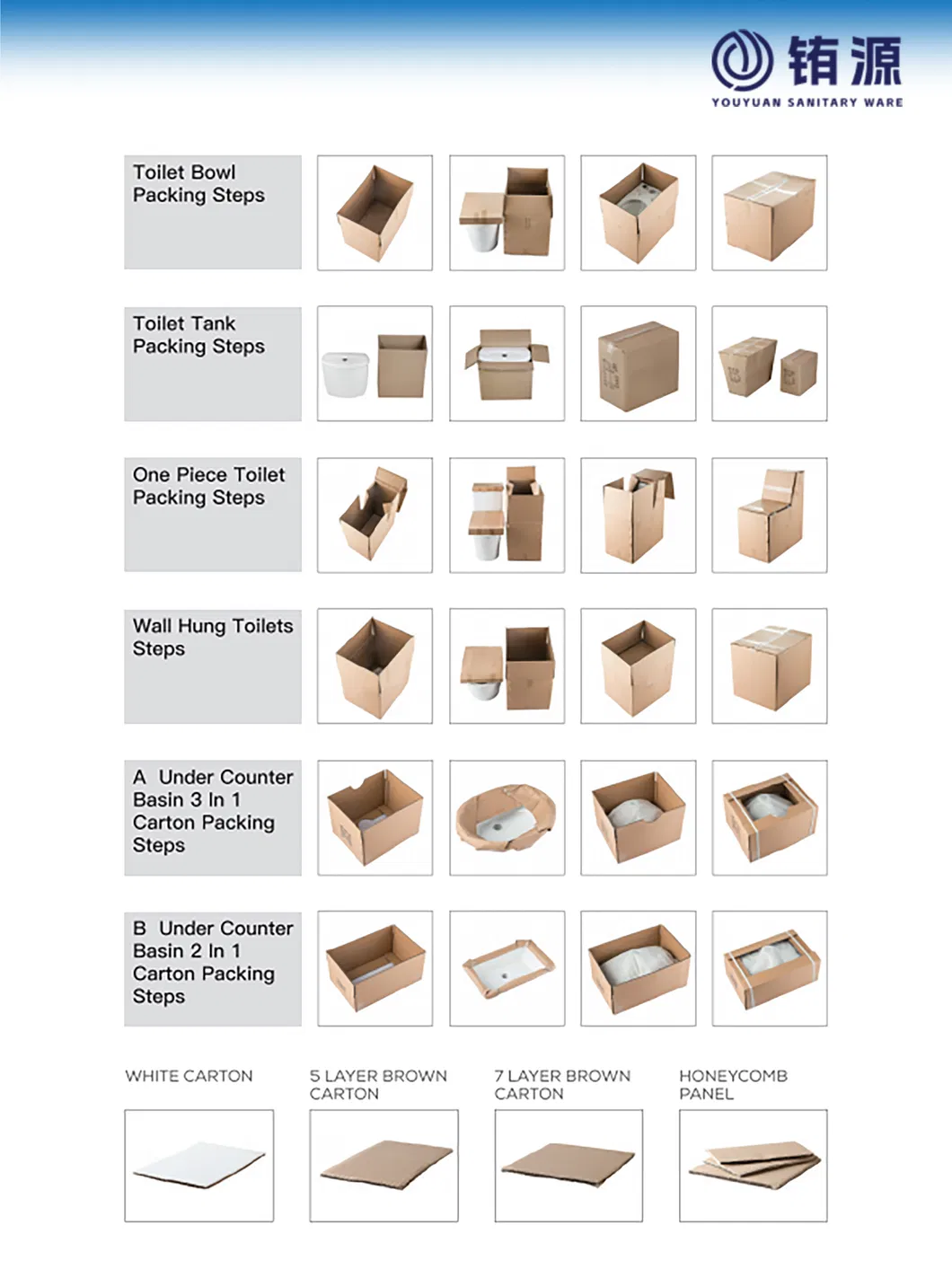 铕源
YOUYUAN SANITARY WARE

Toilet Bowl Packing Steps

Toilet Tank Packing Steps

One Piece Toilet Packing Steps

Wall Hung Toilets Steps

A Under Counter Basin 3 In 1 Carton Packing Steps

B Under Counter Basin 2 In 1 Carton Packing Steps

WHITE CARTON

5 LAYER BROWN CARTON

7 LAYER BROWN CARTON

HONEYCOMB PANEL