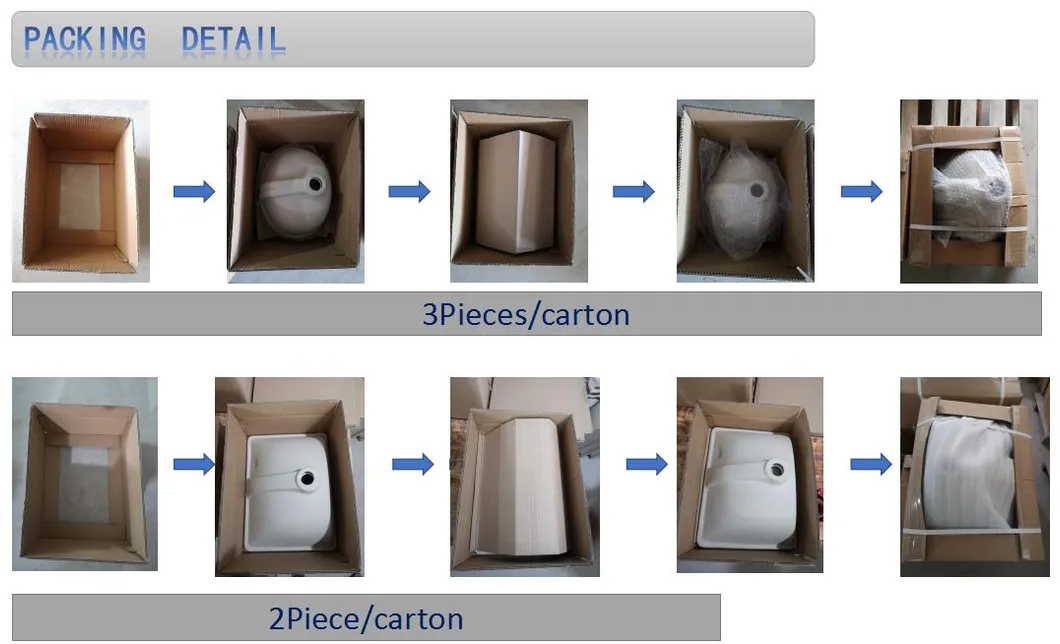 PACKING DETAIL

3Pieces/carton

2Piece/carton