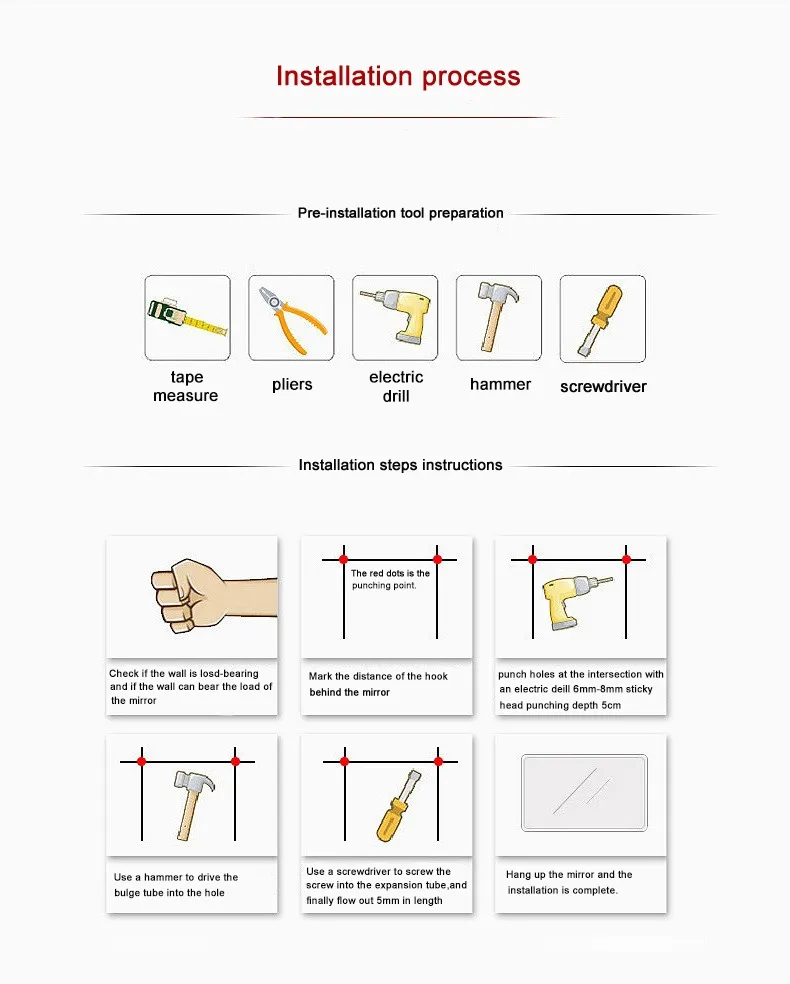 Installation process

Pre-installation tool preparation

tape measure

pliers

electric drill

hammer

screwdriver

Installation steps instructions

Check if the wall is losd-bearing and if the wall can bear the load of the mirror

The red dots is the punching point.

Mark the distance of the hook behind the mirror

punch holes at the intersection with an electric deill 6mm-8mm sticky head punching depth 5cm

Use a hammer to drive the bulge tube into the hole

Use a screwdriver to screw the screw into the expansion tube,and finally flow out 5mm in length

Hang up the mirror and the installation is complete.