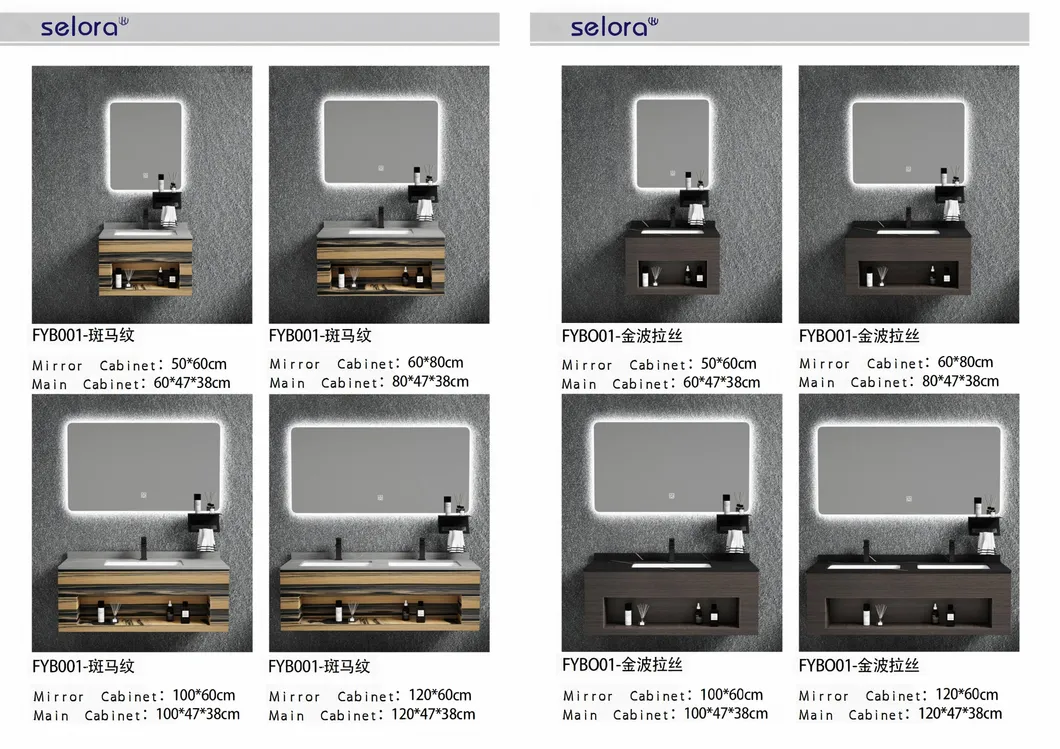 selora

FYB001-斑马纹
Mirror Cabinet: 50*60cm
Main Cabinet: 60*47*38cm

FYB001-斑马纹
Mirror Cabinet: 60*80cm
Main Cabinet: 80*47*38cm

FYB001-斑马纹
Mirror Cabinet: 100*60cm
Main Cabinet: 100*47*38cm

FYB001-斑马纹
Mirror Cabinet: 120*60cm
Main Cabinet: 120*47*38cm

selora

FYBO01-金波拉丝
Mirror Cabinet: 50*60cm
Main Cabinet: 60*47*38cm

FYBO01-金波拉丝
Mirror Cabinet: 60*80cm
Main Cabinet: 80*47*38cm

FYBO01-金波拉丝
Mirror Cabinet: 100*60cm
Main Cabinet: 100*47*38cm

FYBO01-金波拉丝
Mirror Cabinet: 120*60cm
Main Cabinet: 120*47*38cm