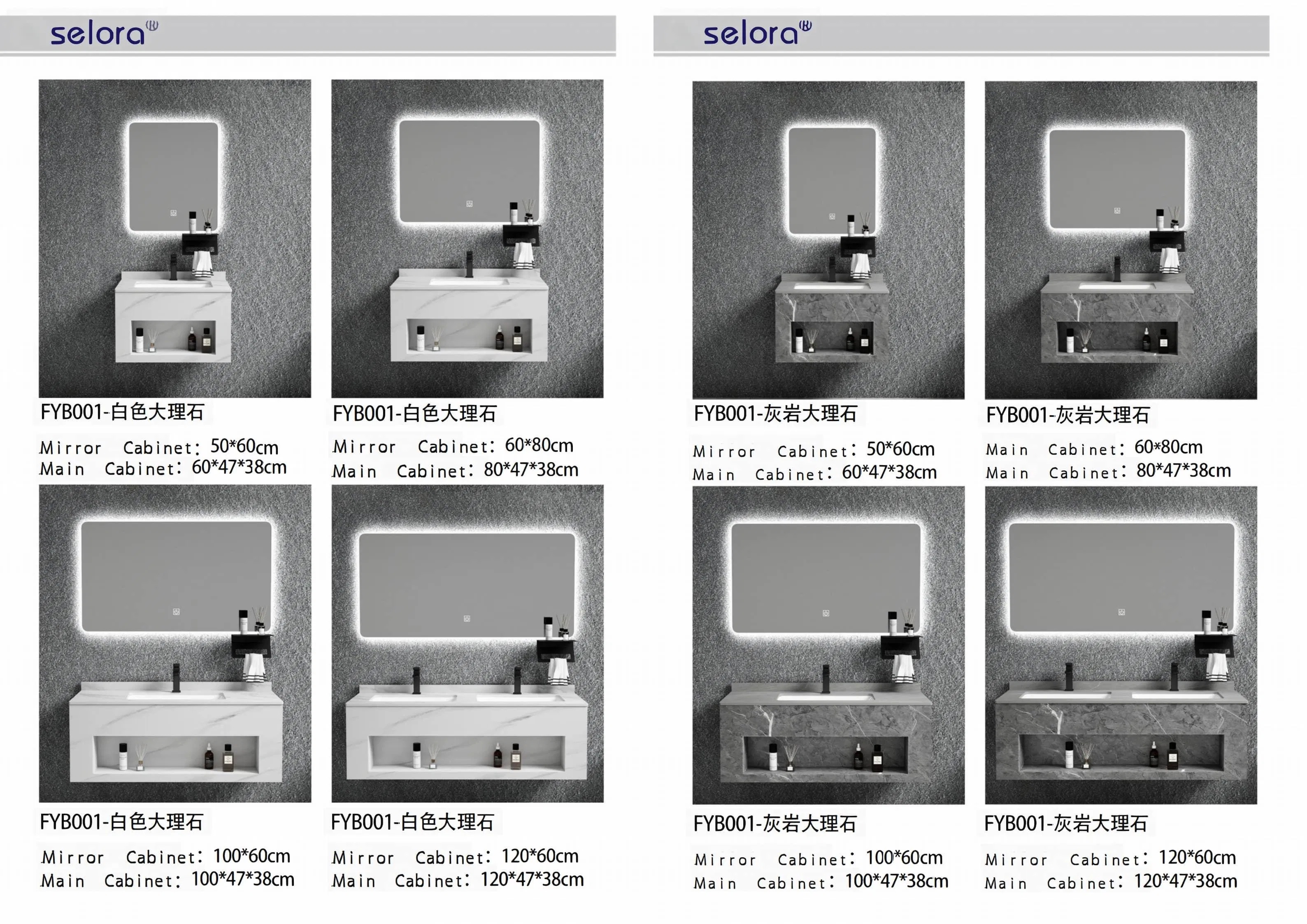 selora

FYB001-白色大理石

Mirror Cabinet: 50*60cm
Main Cabinet: 60*47*38cm

FYB001-白色大理石

Mirror Cabinet: 60*80cm
Main Cabinet: 80*47*38cm

FYB001-白色大理石

Mirror Cabinet: 100*60cm
Main Cabinet: 100*47*38cm

FYB001-白色大理石

Mirror Cabinet: 120*60cm
Main Cabinet: 120*47*38cm

selora

FYB001-灰岩大理石

Mirror Cabinet: 50*60cm
Main Cabinet: 60*47*38cm

FYB001-灰岩大理石

Main Cabinet: 60*80cm
Main Cabinet: 80*47*38cm

FYB001-灰岩大理石

Mirror Cabinet: 100*60cm
Main Cabinet: 100*47*38cm

FYB001-灰岩大理石

Mirror Cabinet: 120*60cm
Main Cabinet: 120*47*38cm