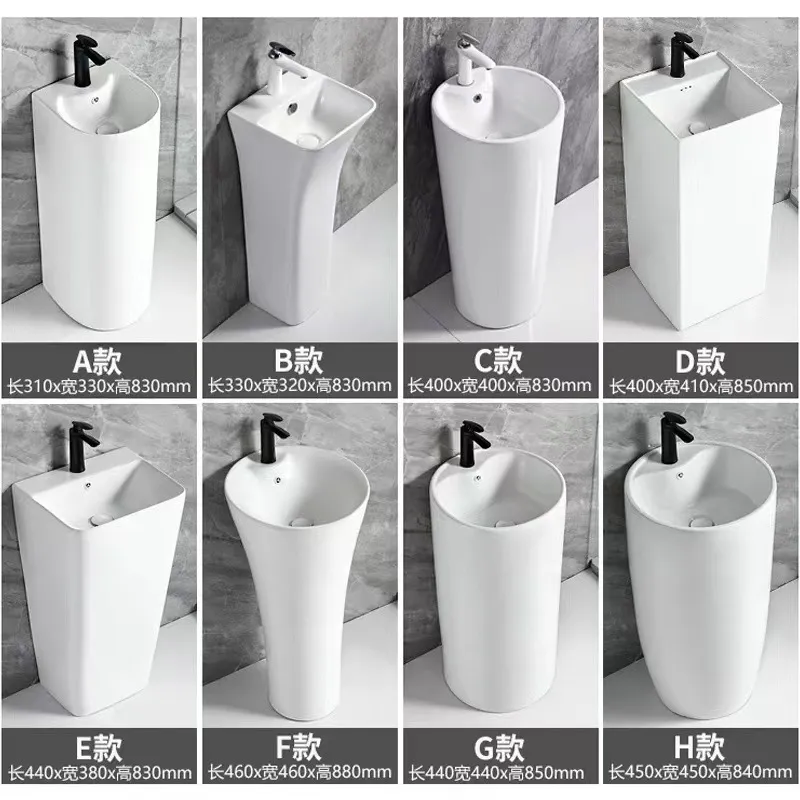 A款
长310x宽330x高830mm

B款
长330x宽320x高830mm

C款
长400x宽400x高830mm

D款
长400x宽410x高850mm

E款
长440x宽380x高830mm

F款
长460x宽460x高880mm

G款
长440宽440x高850mm

H款
长450x宽450x高840mm