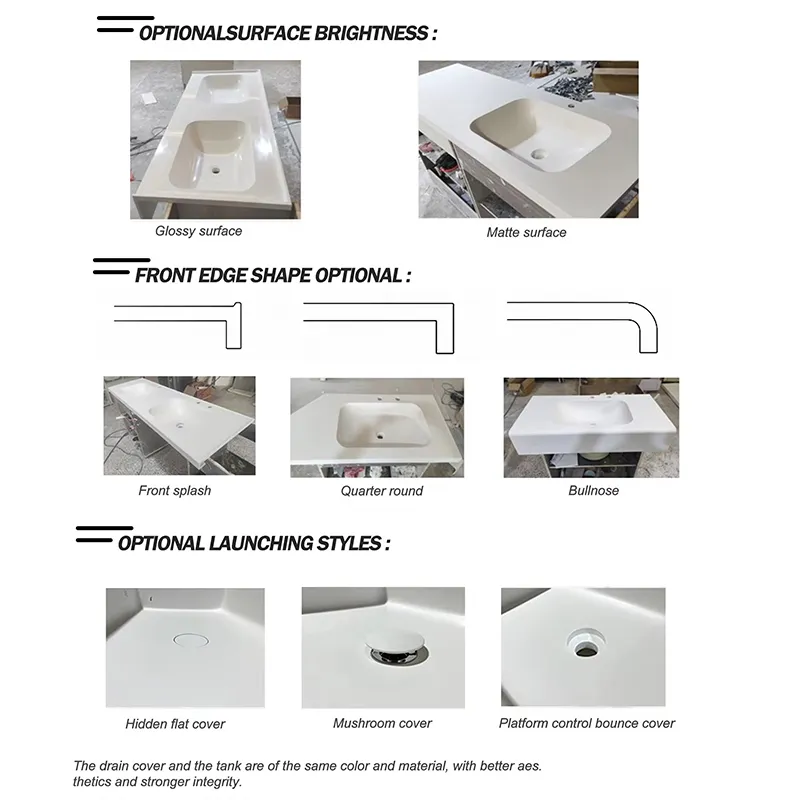 OPTIONALSURFACE BRIGHTNESS :

Glossy surface

Matte surface

FRONT EDGE SHAPE OPTIONAL :

Front splash

Quarter round

Bullnose

OPTIONAL LAUNCHING STYLES :

Hidden flat cover

Mushroom cover

Platform control bounce cover

The drain cover and the tank are of the same color and material, with better aes. thetics and stronger integrity.