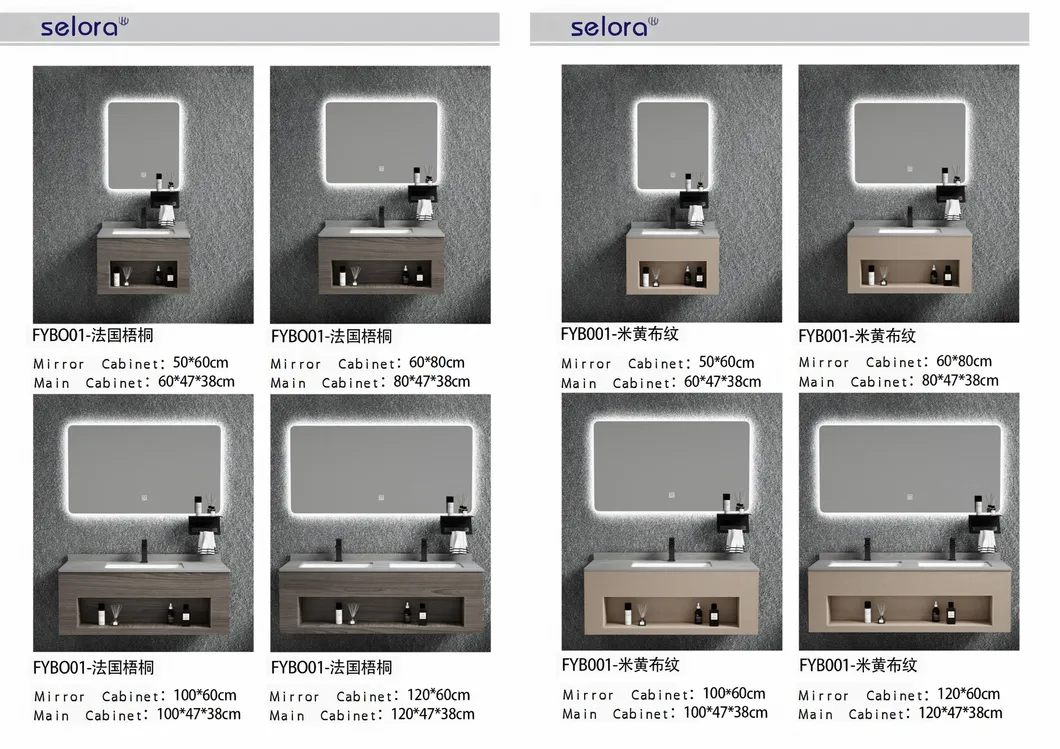 selora

FYBO01-法国梧桐
Mirror Cabinet: 50*60cm
Main Cabinet: 60*47*38cm

FYBO01-法国梧桐
Mirror Cabinet: 60*80cm
Main Cabinet: 80*47*38cm

FYBO01-法国梧桐
Mirror Cabinet: 100*60cm
Main Cabinet: 100*47*38cm

FYBO01-法国梧桐
Mirror Cabinet: 120*60cm
Main Cabinet: 120*47*38cm

selora

FYB001-米黄布纹
Mirror Cabinet: 50*60cm
Main Cabinet: 60*47*38cm

FYB001-米黄布纹
Mirror Cabinet: 60*80cm
Main Cabinet: 80*47*38cm

FYB001-米黄布纹
Mirror Cabinet: 100*60cm
Main Cabinet: 100*47*38cm

FYB001-米黄布纹
Mirror Cabinet: 120*60cm
Main Cabinet: 120*47*38cm