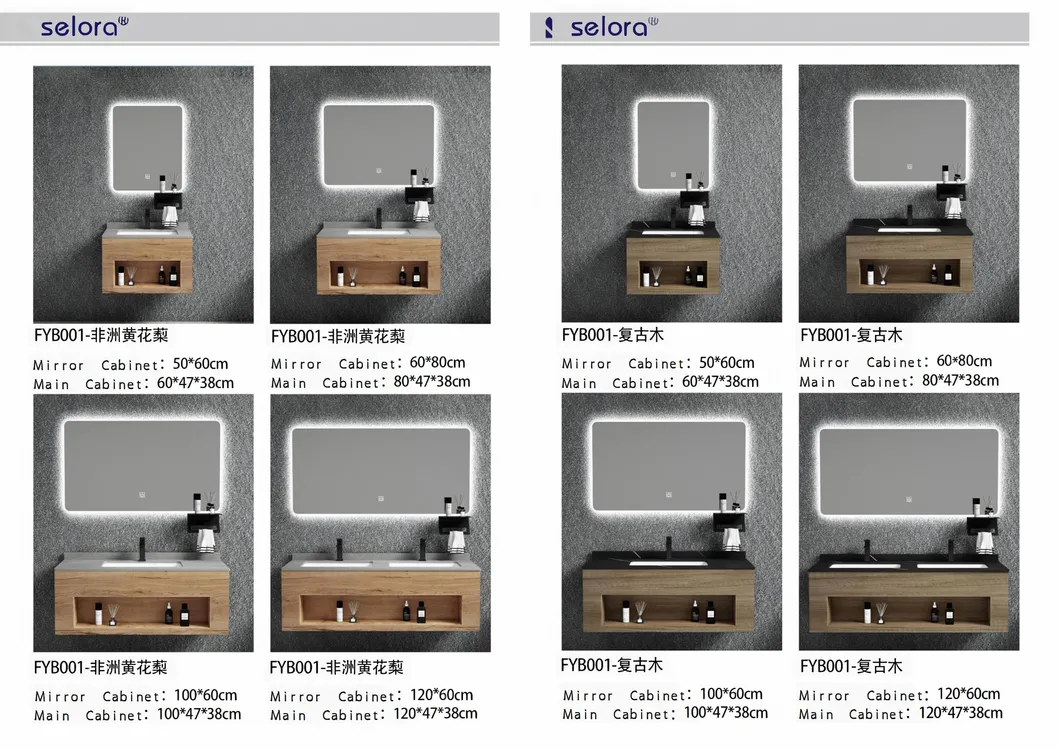 selora

FYB001-非洲黄花梨
Mirror Cabinet: 50*60cm
Main Cabinet: 60*47*38cm

FYB001-非洲黄花梨
Mirror Cabinet: 60*80cm
Main Cabinet: 80*47*38cm

FYB001-非洲黄花梨
Mirror Cabinet: 100*60cm
Main Cabinet: 100*47*38cm

FYB001-非洲黄花梨
Mirror Cabinet: 120*60cm
Main Cabinet: 120*47*38cm

selora

FYB001-复古木
Mirror Cabinet: 50*60cm
Main Cabinet: 60*47*38cm

FYB001-复古木
Mirror Cabinet: 60*80cm
Main Cabinet: 80*47*38cm

FYB001-复古木
Mirror Cabinet: 100*60cm
Main Cabinet: 100*47*38cm

FYB001-复古木
Mirror Cabinet: 120*60cm
Main Cabinet: 120*47*38cm