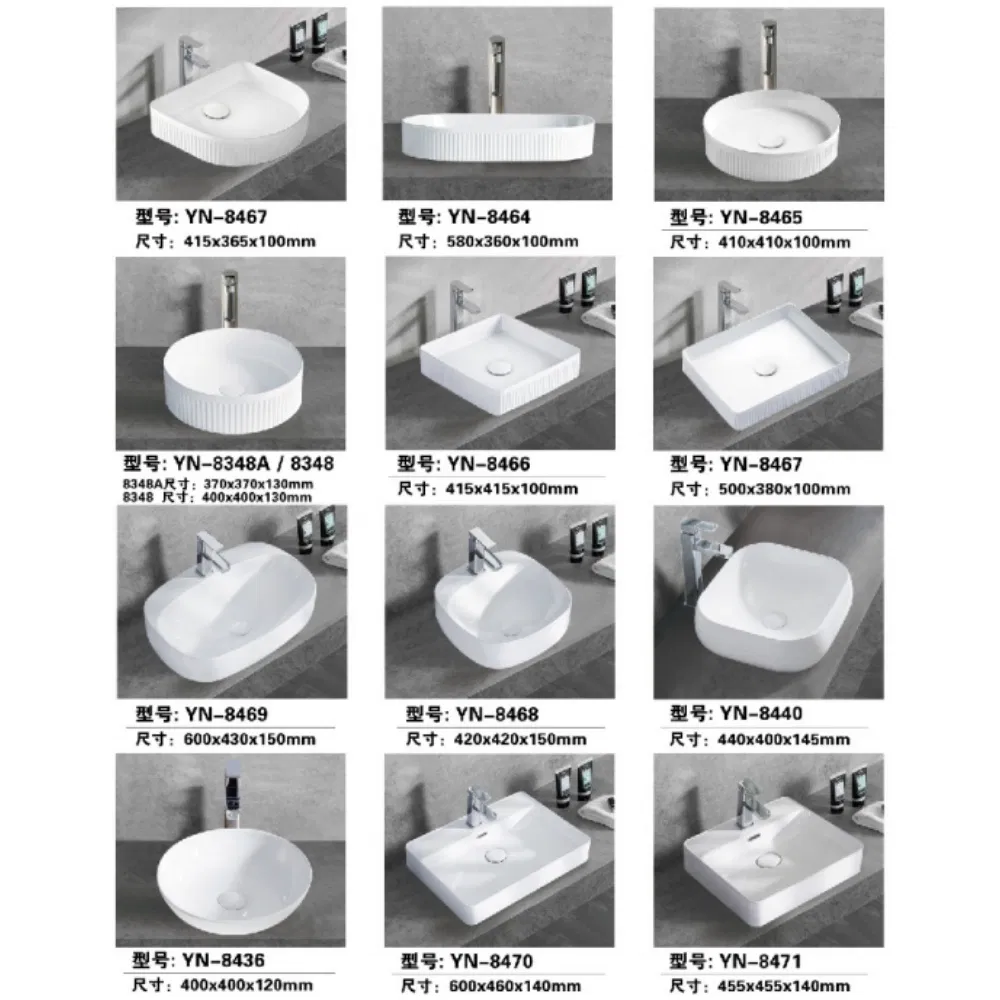 型号: YN-8467
尺寸: 415x365x100mm

型号: YN-8464
尺寸: 580x360x100mm

型号: YN-8465
尺寸: 410x410x100mm

型号: YN-8348A / 8348
8348A尺寸: 370x370x130mm
8348 尺寸: 400x400x130mm

型号: YN-8466
尺寸: 415x415x100mm

型号: YN-8467
尺寸: 500x380x100mm

型号: YN-8469
尺寸: 600x430x150mm

型号: YN-8468
尺寸: 420x420x150mm

型号: YN-8440
尺寸: 440x400x145mm

型号: YN-8436
尺寸: 400x400x120mm

型号: YN-8470
尺寸: 600x460x140mm

型号: YN-8471
尺寸: 455x455x140mm