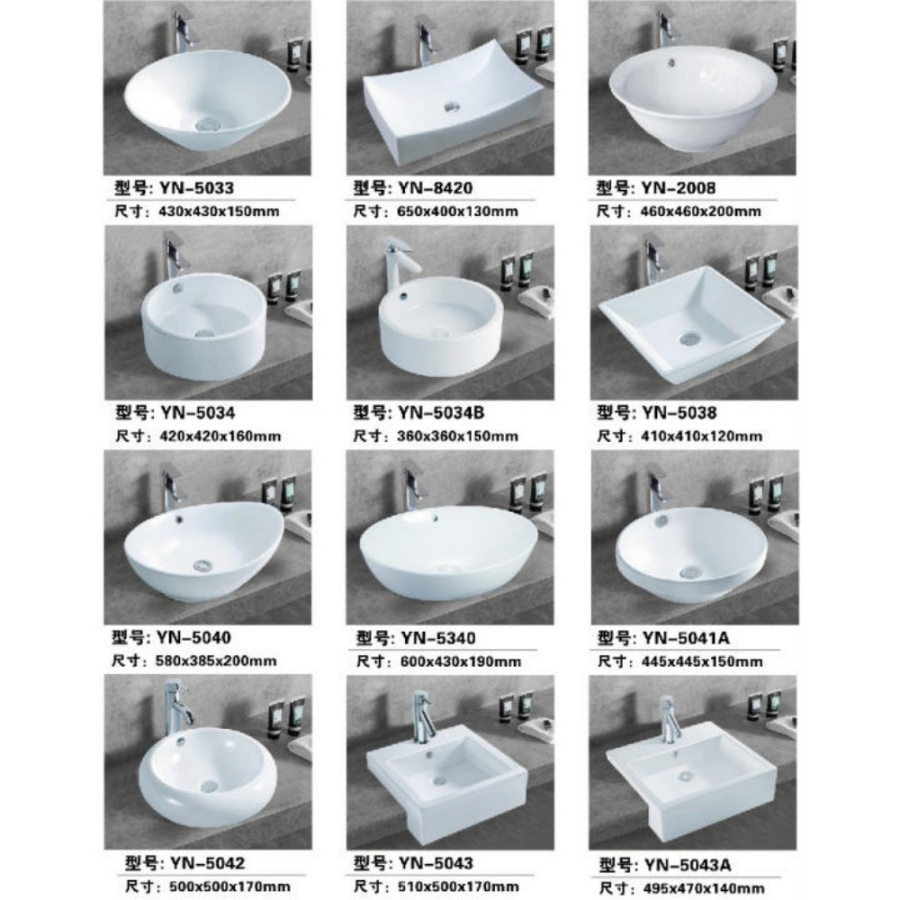 型号: YN-5033
尺寸: 430x430x150mm

型号: YN-8420
尺寸: 650x400x130mm

型号: YN-2008
尺寸: 460x460x200mm

型号: YN-5034
尺寸: 420x420x160mm

型号: YN-5034B
尺寸: 360x360x150mm

型号: YN-5038
尺寸: 410x410x120mm

型号: YN-5040
尺寸: 580x385x200mm

型号: YN-5340
尺寸: 600x430x190mm

型号: YN-5041A
尺寸: 445x445x150mm

型号: YN-5042
尺寸: 500x500x170mm

型号: YN-5043
尺寸: 510x500x170mm

型号: YN-5043A
尺寸: 495x470x140mm