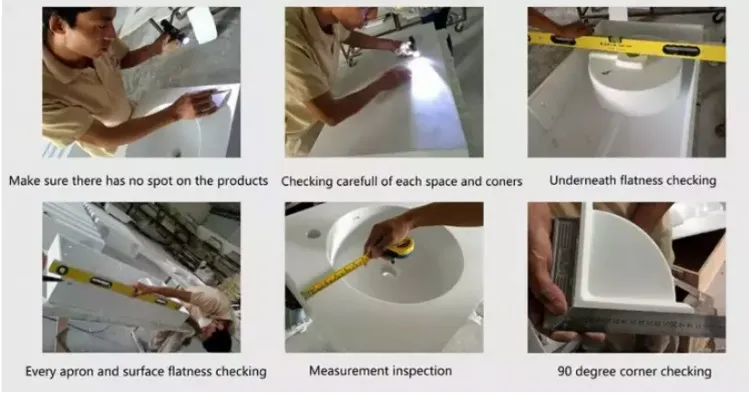 Make sure there has no spot on the products

Checking carefull of each space and coners

Underneath flatness checking

Every apron and surface flatness checking

Measurement inspection

90 degree corner checking