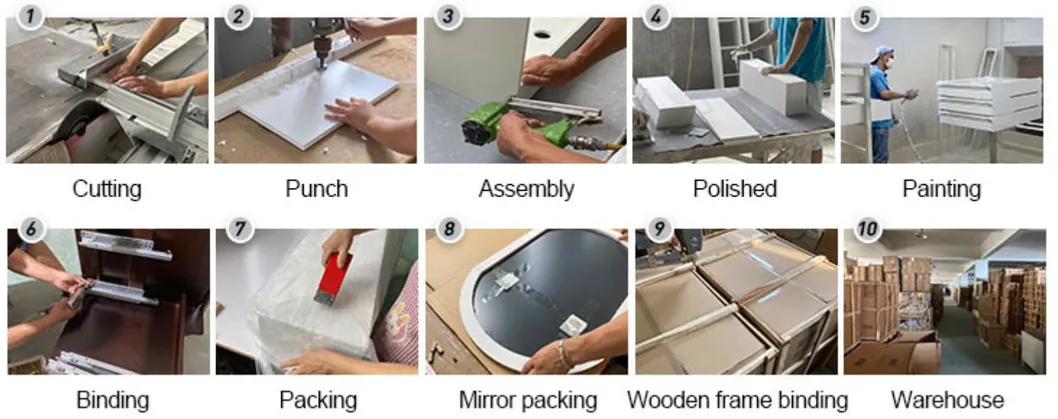 1
Cutting

2
Punch

3
Assembly

4
Polished

5
Painting

6
Binding

7
Packing

8
Mirror packing

9
Wooden frame binding

10
Warehouse