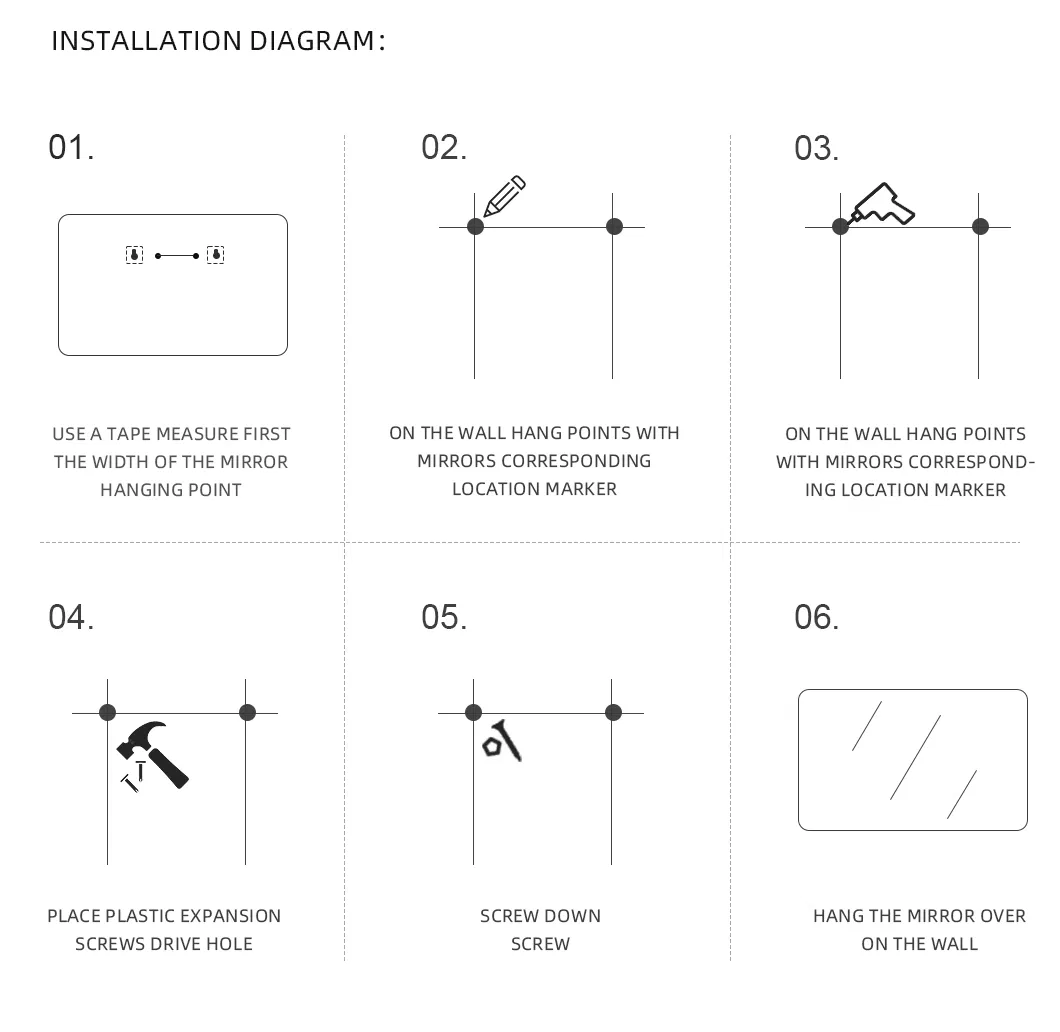 INSTALLATION DIAGRAM:

01.

USE A TAPE MEASURE FIRST THE WIDTH OF THE MIRROR HANGING POINT

02.

ON THE WALL HANG POINTS WITH MIRRORS CORRESPONDING LOCATION MARKER

03.

ON THE WALL HANG POINTS WITH MIRRORS CORRESPONDING LOCATION MARKER

04.

PLACE PLASTIC EXPANSION SCREWS DRIVE HOLE

05.

SCREW DOWN SCREW

06.

HANG THE MIRROR OVER ON THE WALL