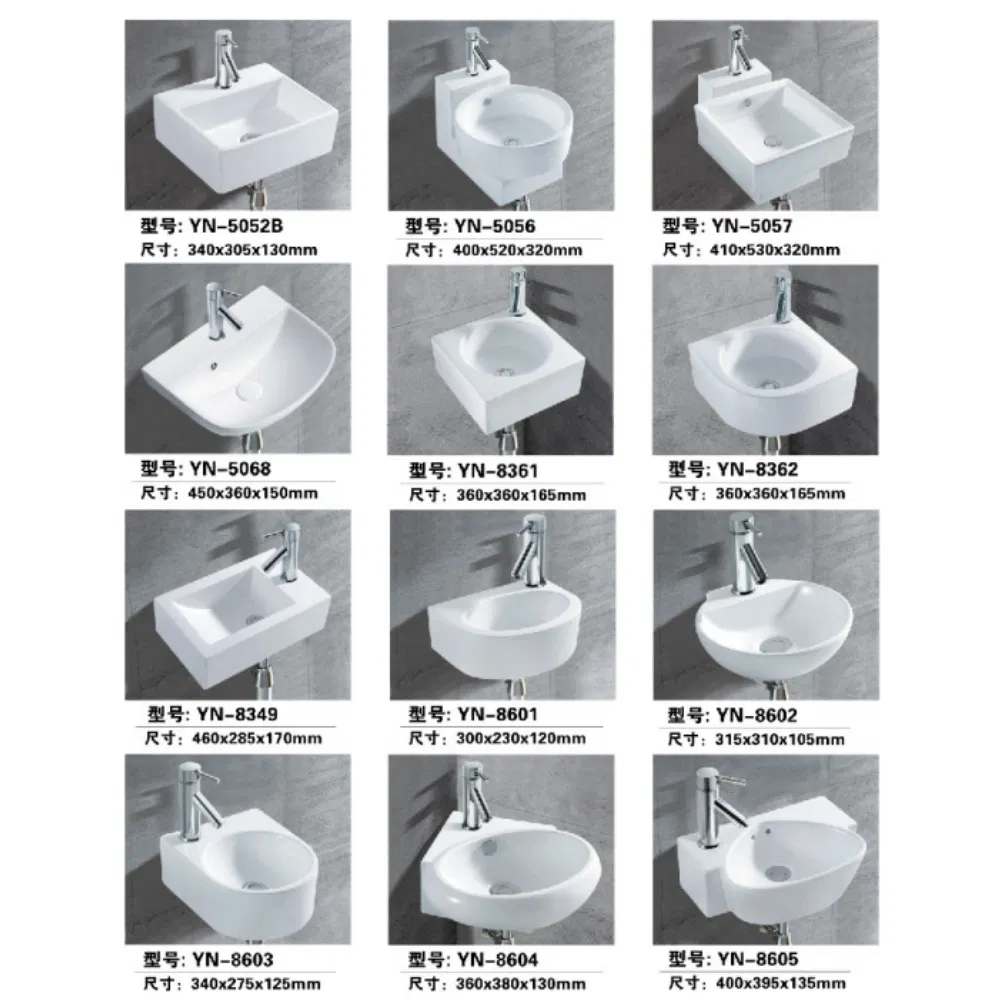 型号: YN-5052B
尺寸: 340x305x130mm

型号: YN-5056
尺寸: 400x520x320mm

型号: YN-5057
尺寸: 410x530x320mm

型号: YN-5068
尺寸: 450x360x150mm

型号: YN-8361
尺寸: 360x360x165mm

型号: YN-8362
尺寸: 360x360x165mm

型号: YN-8349
尺寸: 460x285x170mm

型号: YN-8601
尺寸: 300x230x120mm

型号: YN-8602
尺寸: 315x310x105mm

型号: YN-8603
尺寸: 340x275x125mm

型号: YN-8604
尺寸: 360x380x130mm

型号: YN-8605
尺寸: 400x395x135mm