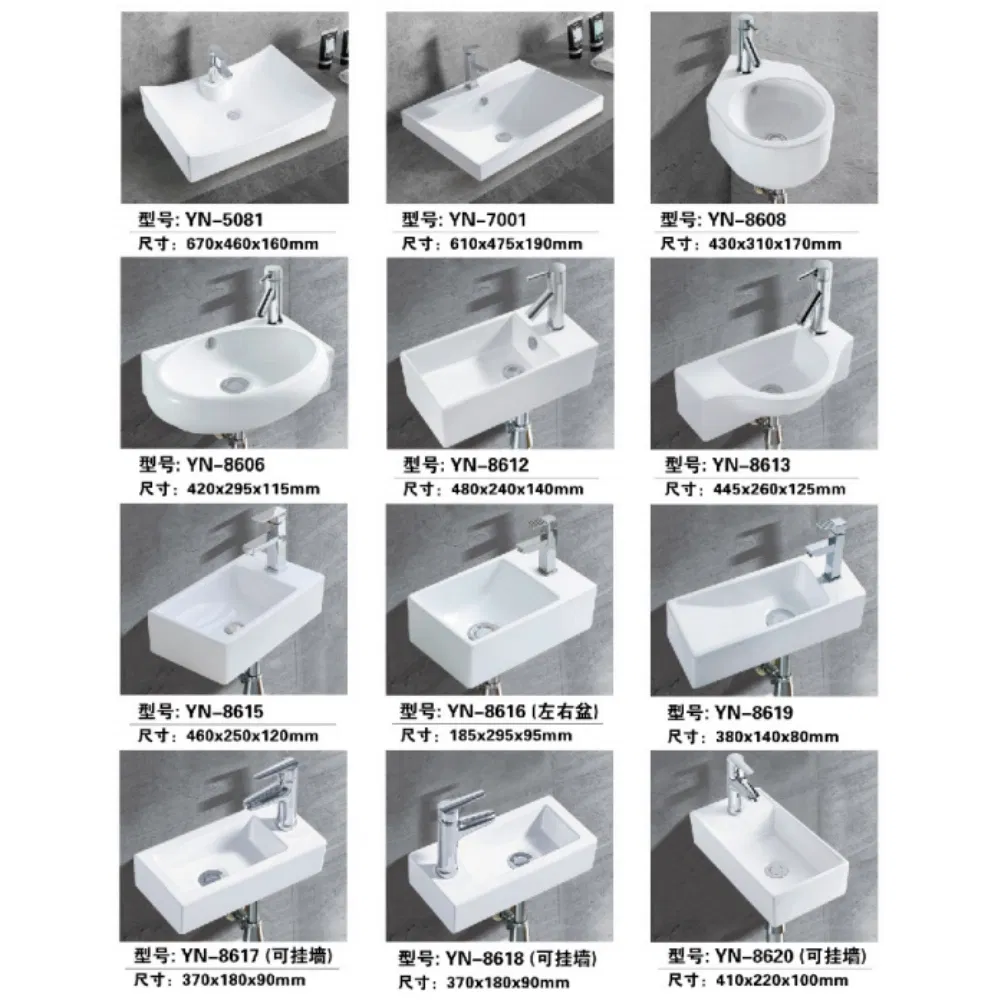 型号: YN-5081
尺寸: 670x460x160mm

型号: YN-7001
尺寸: 610x475x190mm

型号: YN-8608
尺寸: 430x310x170mm

型号: YN-8606
尺寸: 420x295x115mm

型号: YN-8612
尺寸: 480x240x140mm

型号: YN-8613
尺寸: 445x260x125mm

型号: YN-8615
尺寸: 460x250x120mm

型号: YN-8616 (左右盆)
尺寸: 185x295x95mm

型号: YN-8619
尺寸: 380x140x80mm

型号: YN-8617 (可挂墙)
尺寸: 370x180x90mm

型号: YN-8618 (可挂墙)
尺寸: 370x180x90mm

型号: YN-8620 (可挂墙)
尺寸: 410x220x100mm