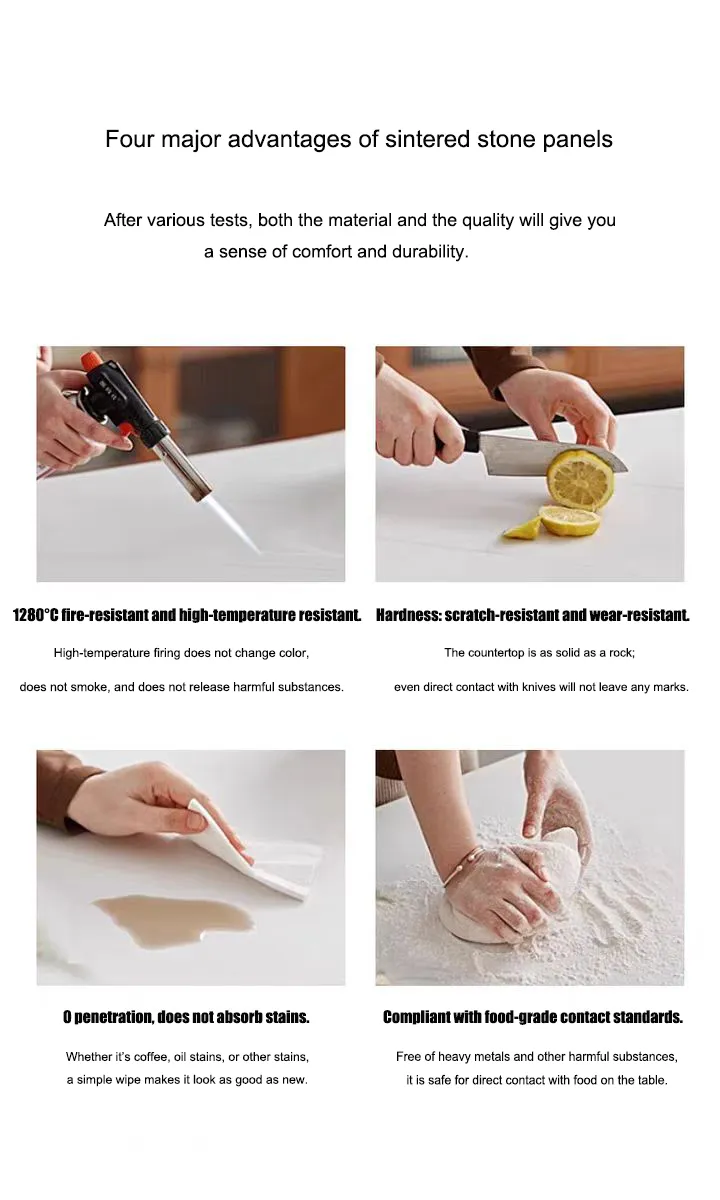 Four major advantages of sintered stone panels

After various tests, both the material and the quality will give you a sense of comfort and durability.

1280°C fire-resistant and high-temperature resistant.

High-temperature firing does not change color, does not smoke, and does not release harmful substances.

Hardness: scratch-resistant and wear-resistant.

The countertop is as solid as a rock; even direct contact with knives will not leave any marks.

0 penetration, does not absorb stains.

Whether it's coffee, oil stains, or other stains, a simple wipe makes it look as good as new.

Compliant with food-grade contact standards.

Free of heavy metals and other harmful substances, it is safe for direct contact with food on the table.