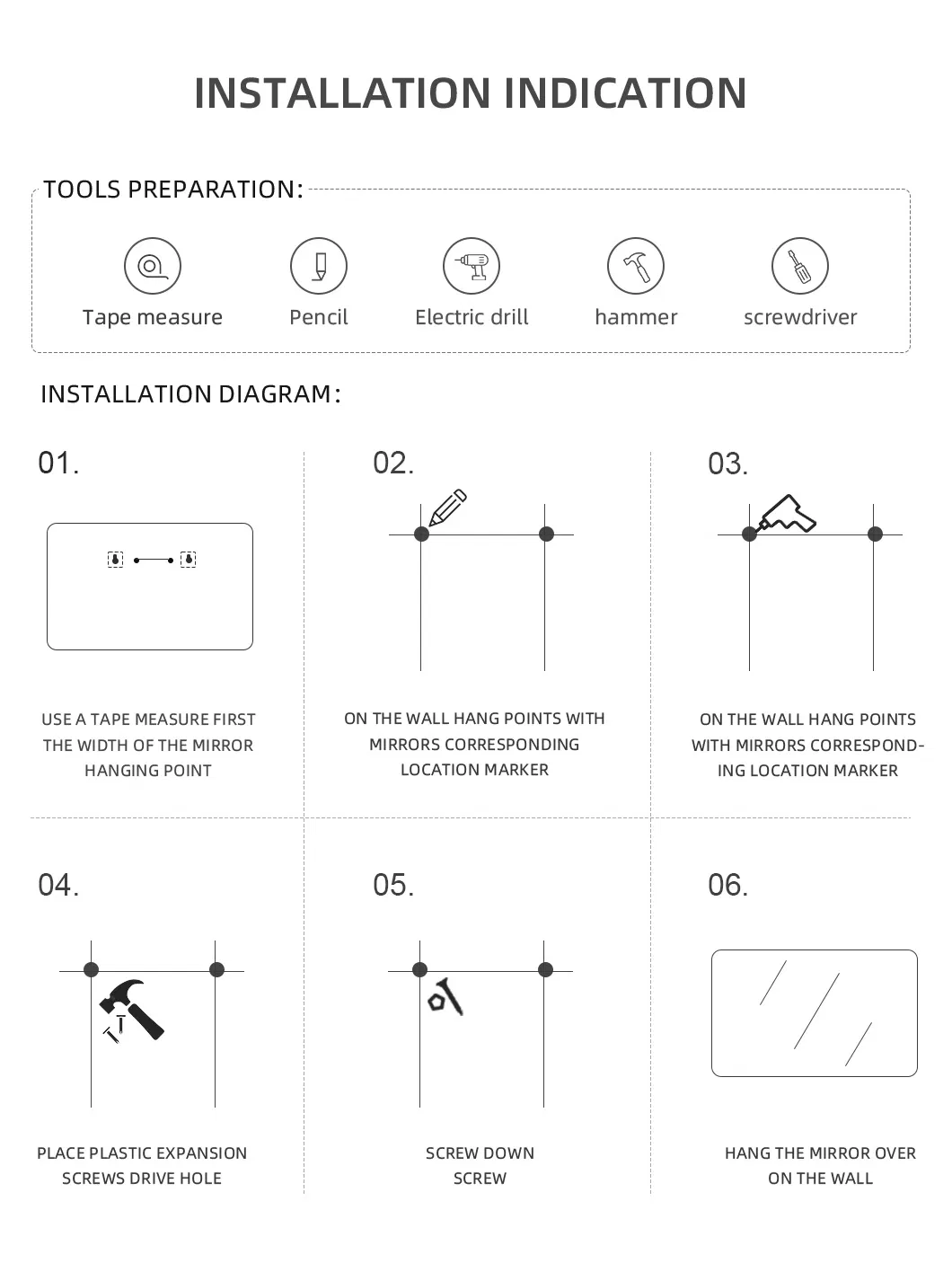 INSTALLATION INDICATION

TOOLS PREPARATION:

Tape measure

Pencil

Electric drill

hammer

screwdriver

INSTALLATION DIAGRAM:

01.

USE A TAPE MEASURE FIRST THE WIDTH OF THE MIRROR HANGING POINT

02.

ON THE WALL HANG POINTS WITH MIRRORS CORRESPONDING LOCATION MARKER

03.

ON THE WALL HANG POINTS WITH MIRRORS CORRESPONDING LOCATION MARKER

04.

PLACE PLASTIC EXPANSION SCREWS DRIVE HOLE

05.

SCREW DOWN SCREW

06.

HANG THE MIRROR OVER ON THE WALL