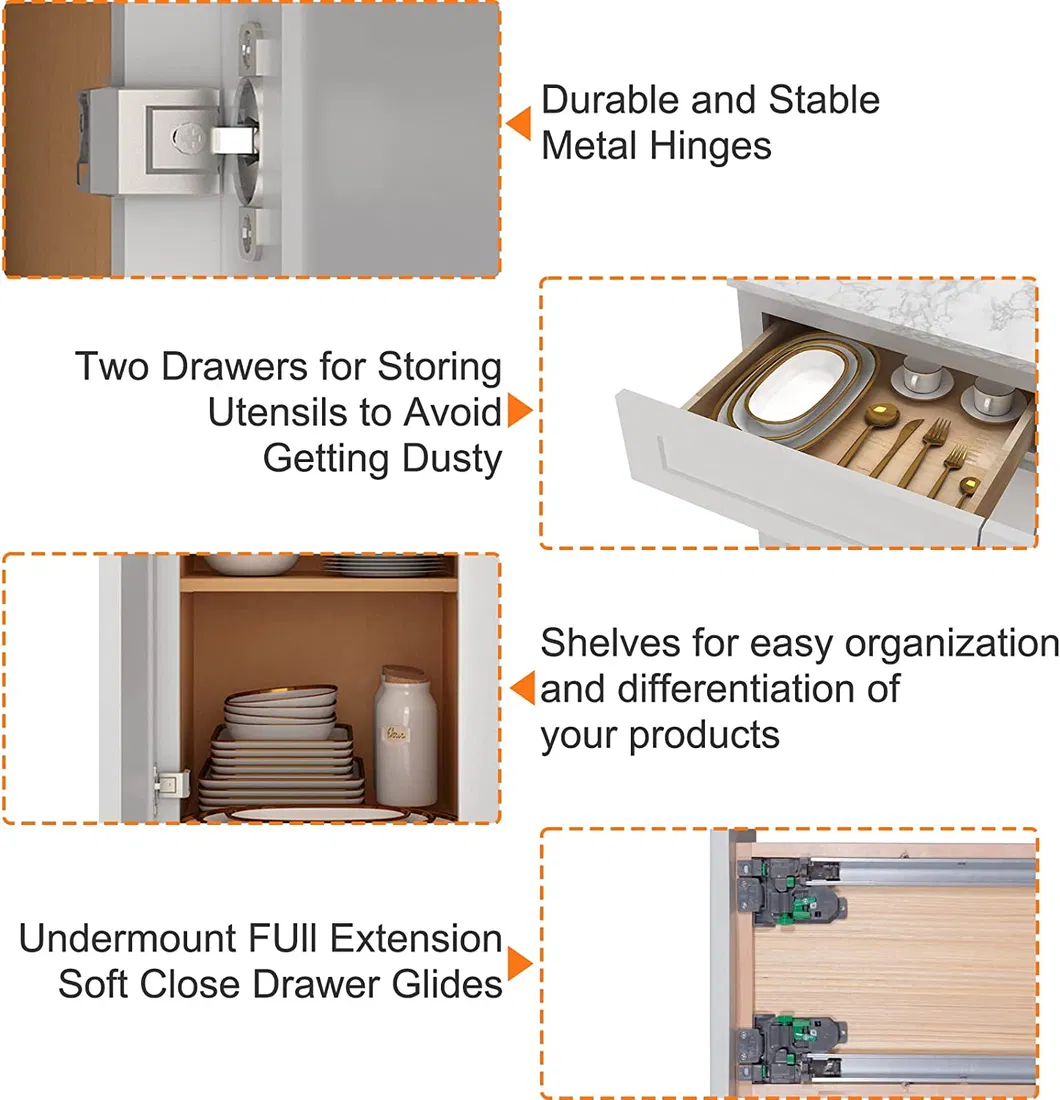 Durable and Stable Metal Hinges

Two Drawers for Storing Utensils to Avoid Getting Dusty

Shelves for easy organization and differentiation of your products

Undermount FUll Extension Soft Close Drawer Glides