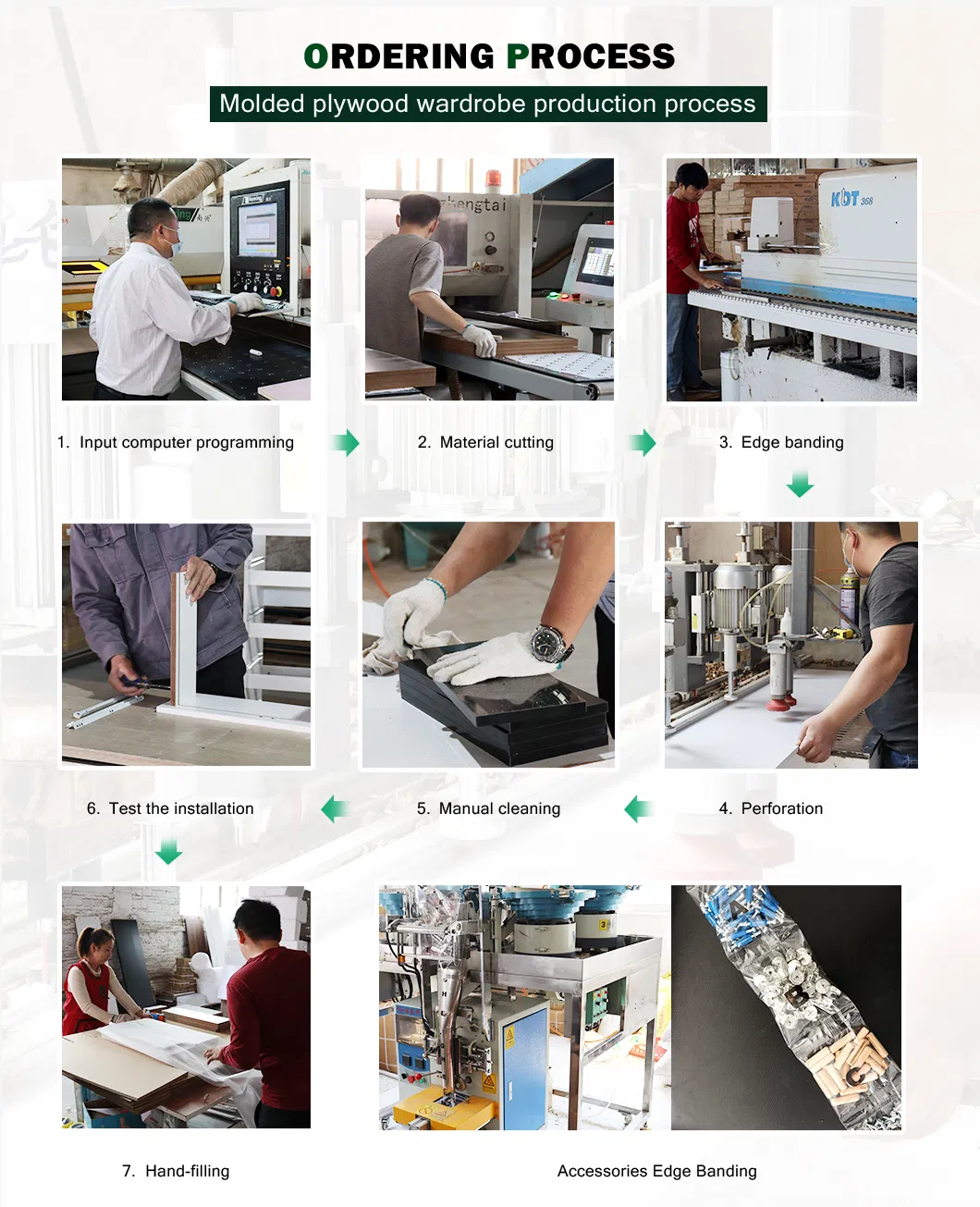 ORDERING PROCESS

Molded plywood wardrobe production process

hengtai

KDT 368

1. Input computer programming

2. Material cutting

3. Edge banding

6. Test the installation

5. Manual cleaning

4. Perforation

7. Hand-filling

Accessories Edge Banding