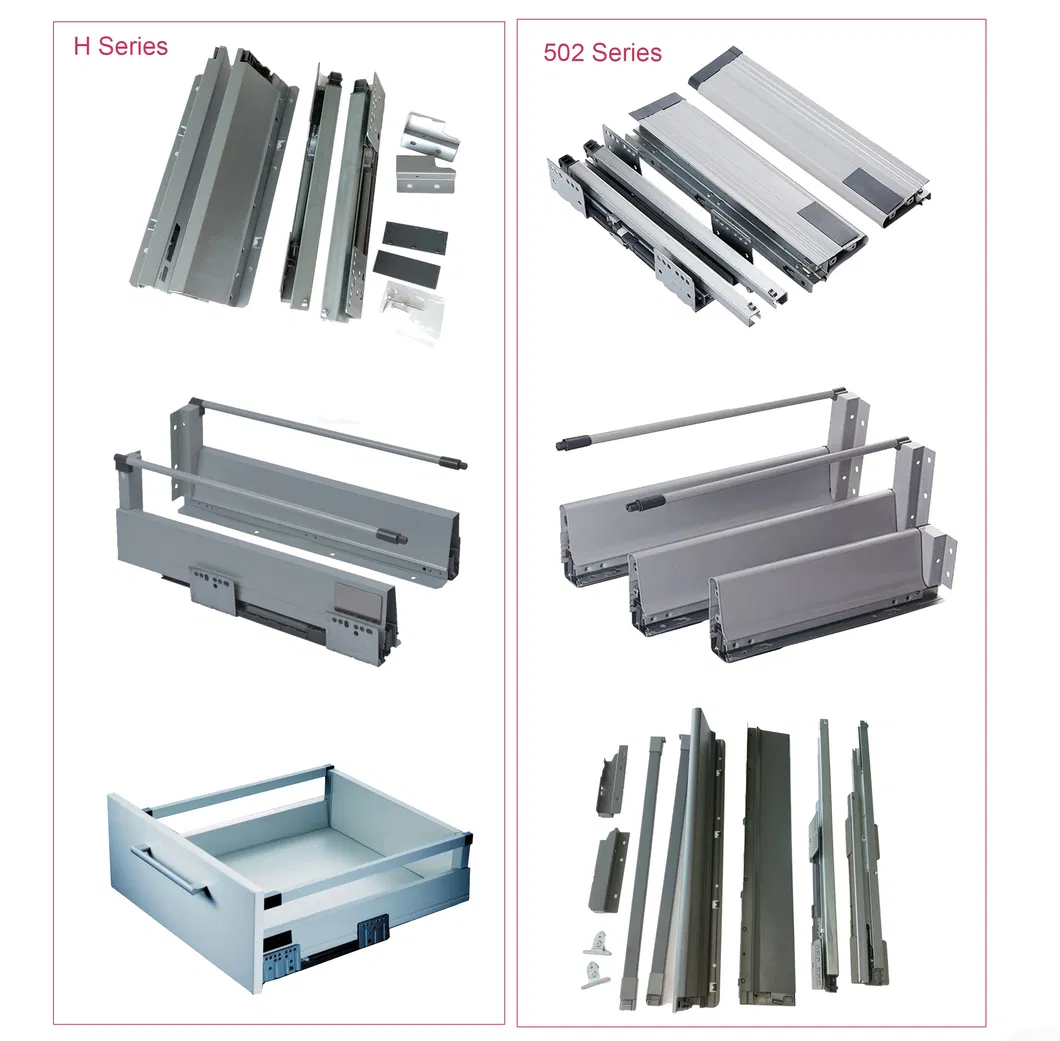 H Series

502 Series