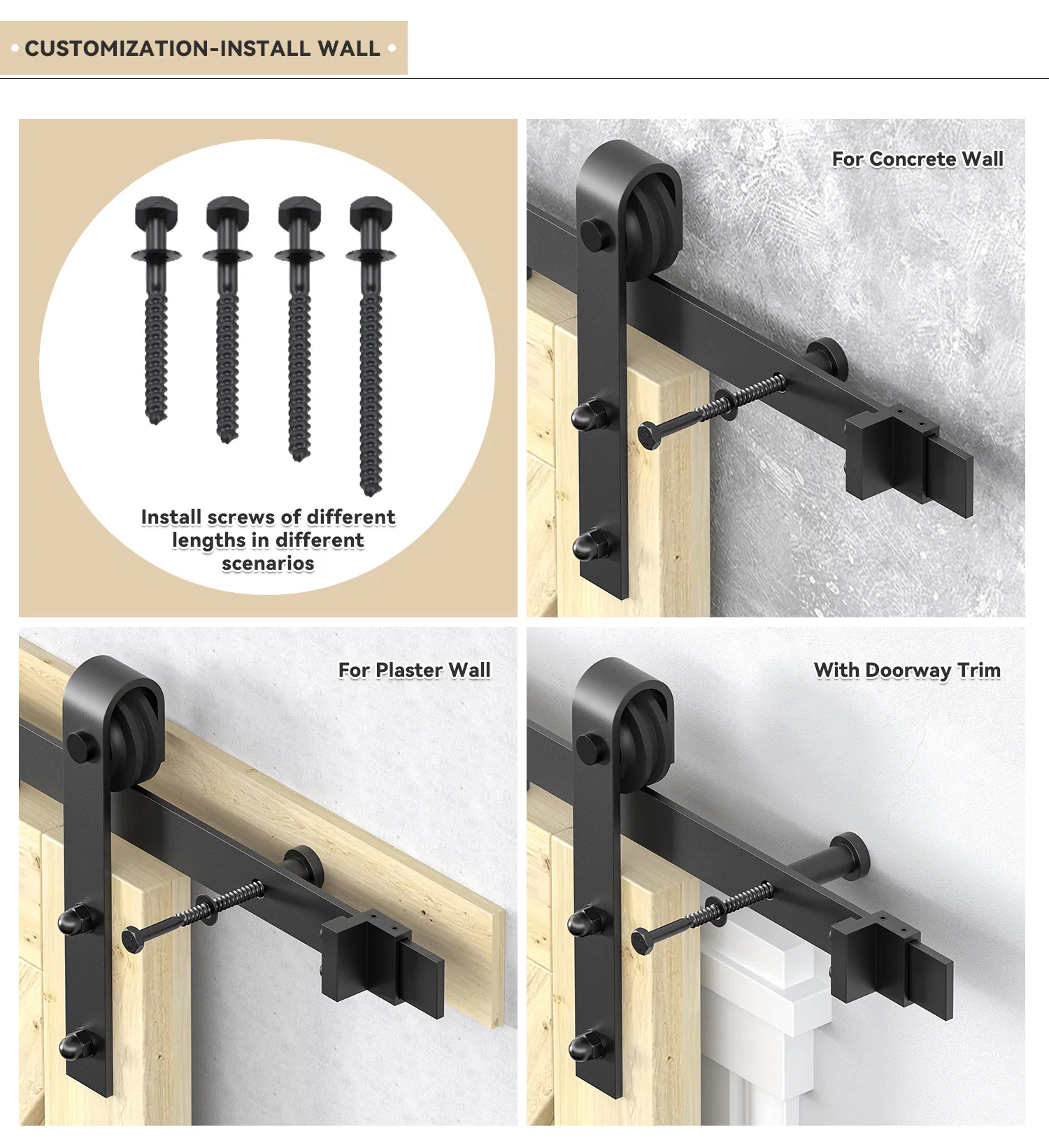 • CUSTOMIZATION-INSTALL WALL •

Install screws of different lengths in different scenarios

For Concrete Wall

For Plaster Wall

With Doorway Trim