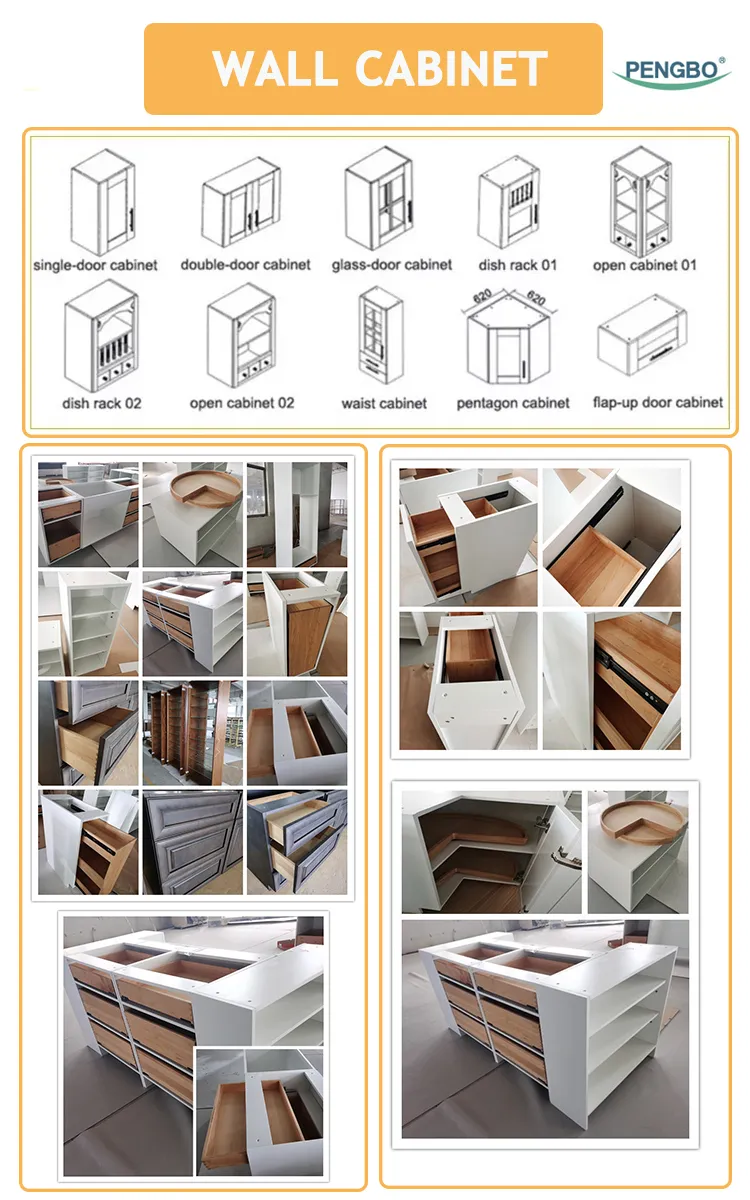 WALL CABINET

PENGBO

single-door cabinet
double-door cabinet
glass-door cabinet
dish rack 01
open cabinet 01
dish rack 02
open cabinet 02
waist cabinet
620
620
pentagon cabinet
flap-up door cabinet