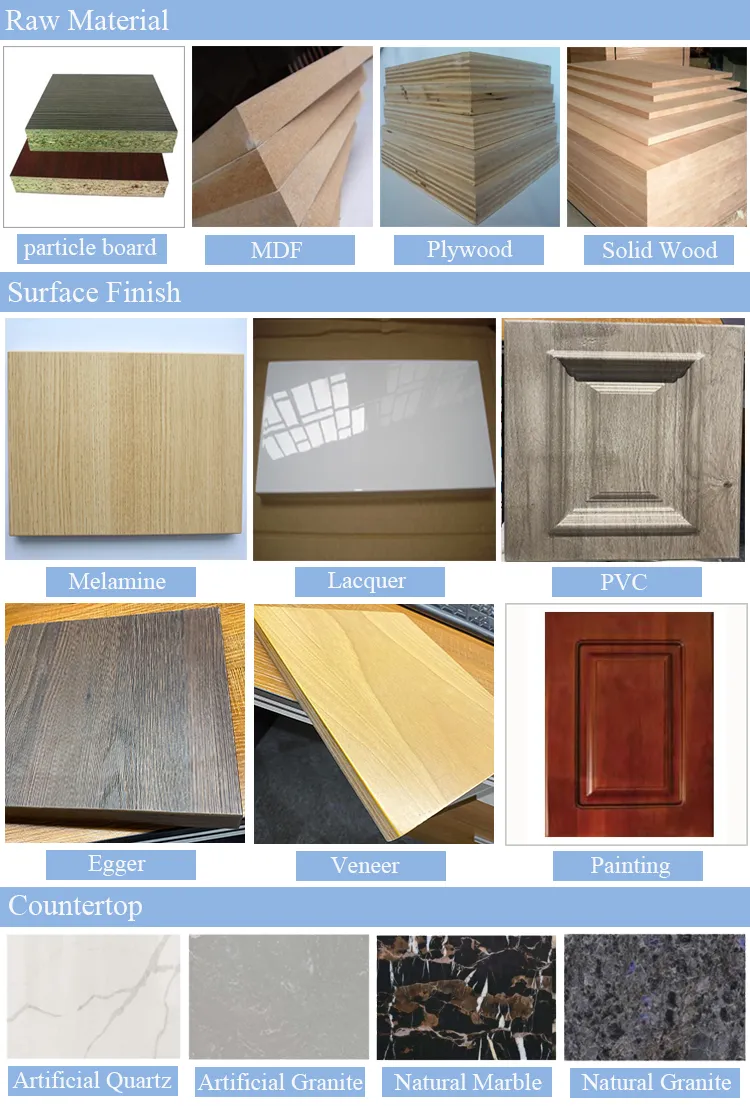 Raw Material

particle board

MDF

Plywood

Solid Wood

Surface Finish

Melamine

Lacquer

PVC

Egger

Veneer

Painting

Countertop

Artificial Quartz

Artificial Granite

Natural Marble

Natural Granite