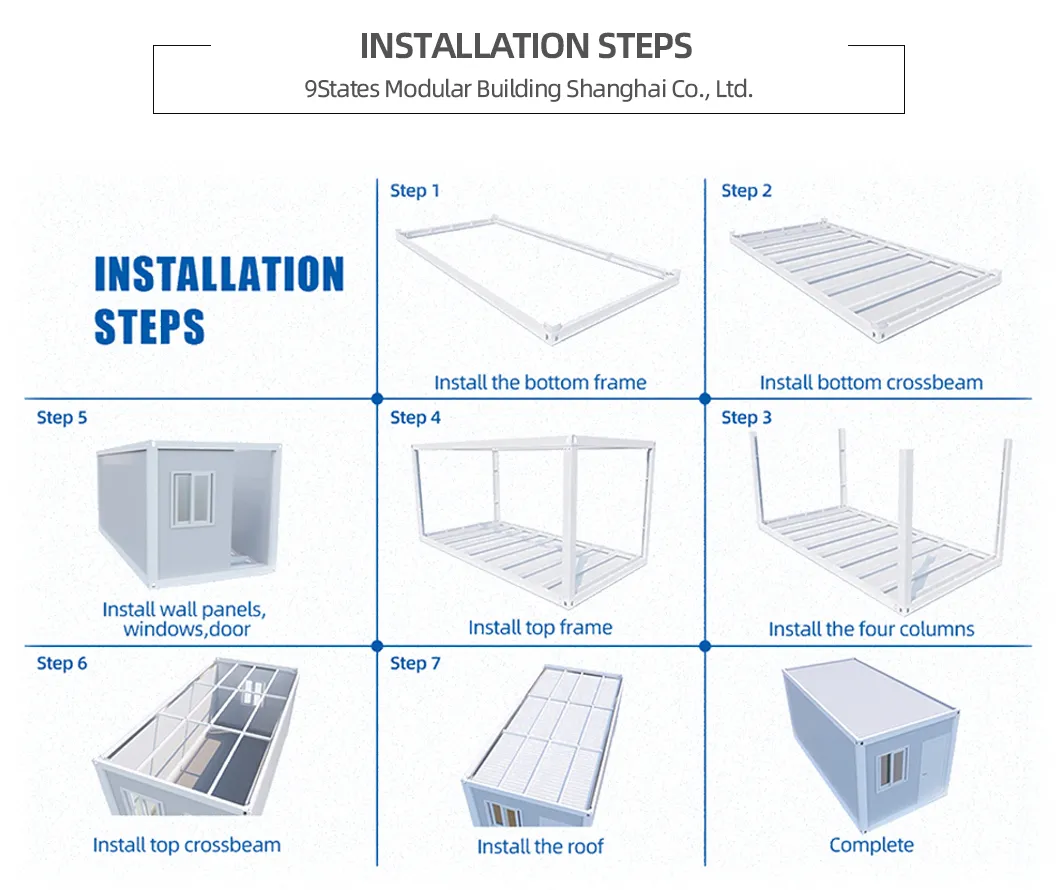 INSTALLATION STEPS
9States Modular Building Shanghai Co., Ltd.

INSTALLATION STEPS

Step 1
Install the bottom frame

Step 2
Install bottom crossbeam

Step 5
Install wall panels, windows,door

Step 4
Install top frame

Step 3
Install the four columns

Step 6
Install top crossbeam

Step 7
Install the roof

Complete