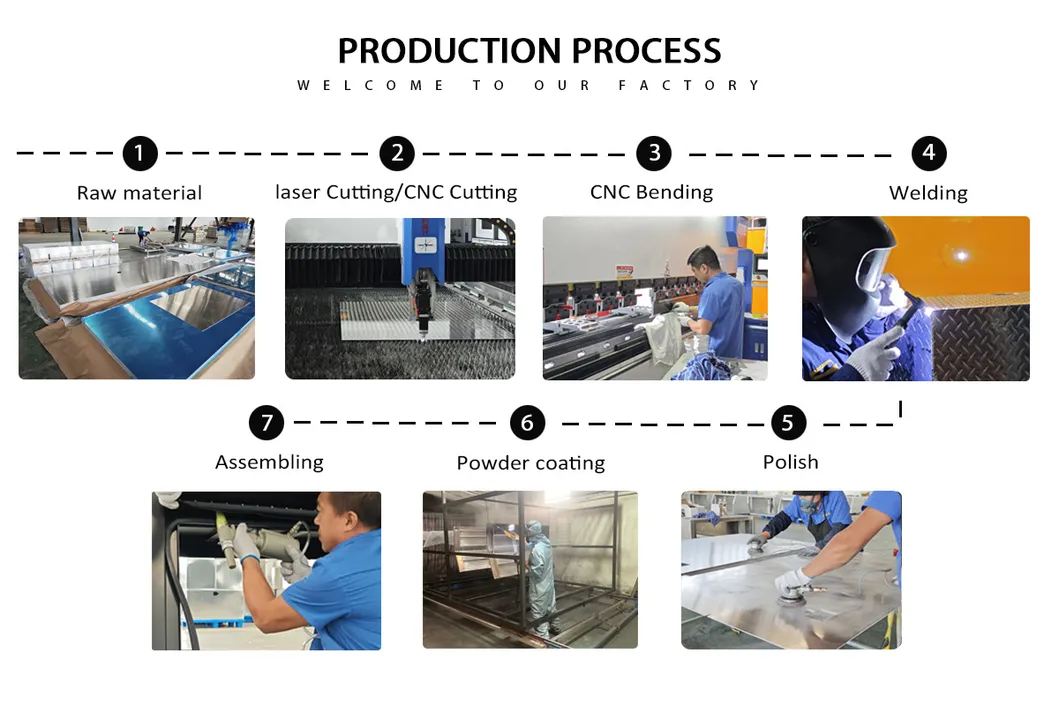 PRODUCTION PROCESS
WELCOME TO OUR FACTORY

1
Raw material

2
laser Cutting/CNC Cutting

3
CNC Bending

4
Welding

7
Assembling

6
Powder coating

5
Polish