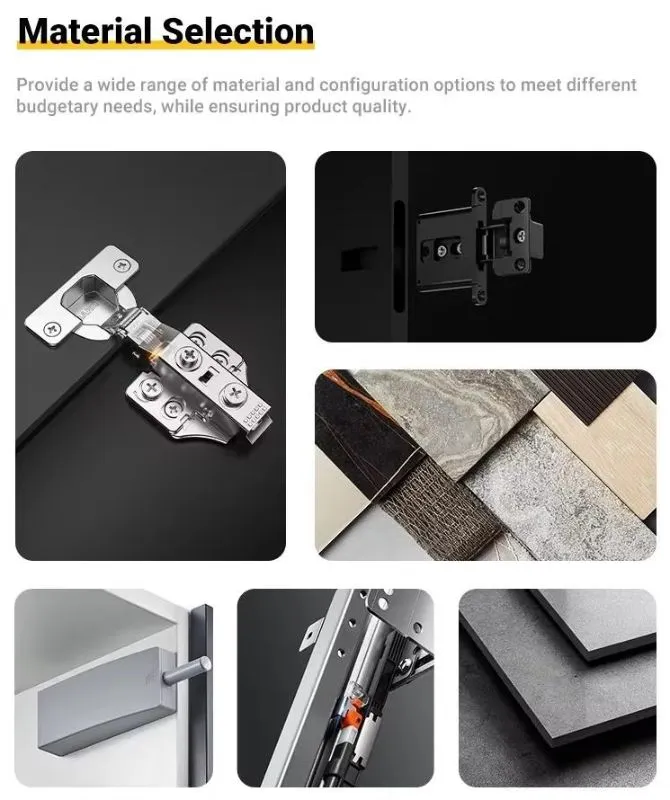 Material Selection

Provide a wide range of material and configuration options to meet different budgetary needs, while ensuring product quality.