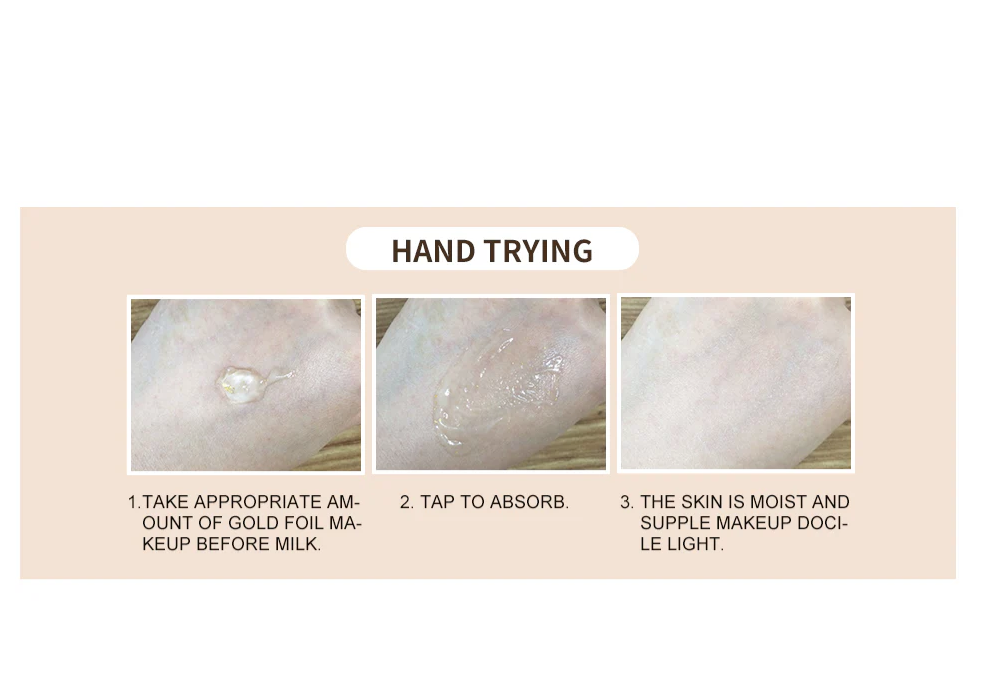 HAND TRYING

1.TAKE APPROPRIATE AMOUNT OF GOLD FOIL MAKEUP BEFORE MILK.

2. TAP TO ABSORB.

3. THE SKIN IS MOIST AND SUPPLE MAKEUP DOCILE LIGHT.