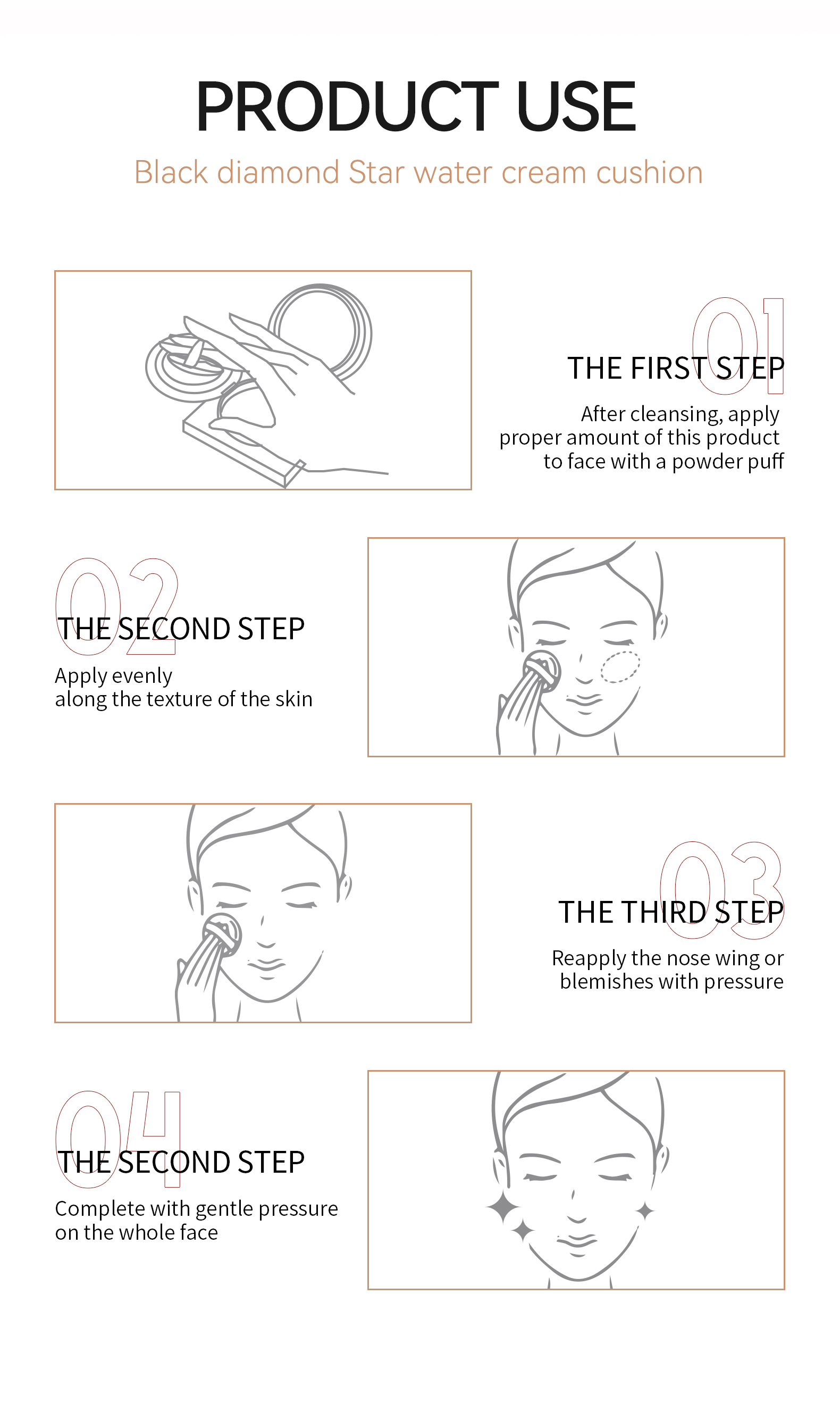 PRODUCT USE

Black diamond Star water cream cushion

01

THE FIRST STEP

After cleansing, apply proper amount of this product to face with a powder puff

02

THE SECOND STEP

Apply evenly along the texture of the skin

03

THE THIRD STEP

Reapply the nose wing or blemishes with pressure

04

THE SECOND STEP

Complete with gentle pressure on the whole face