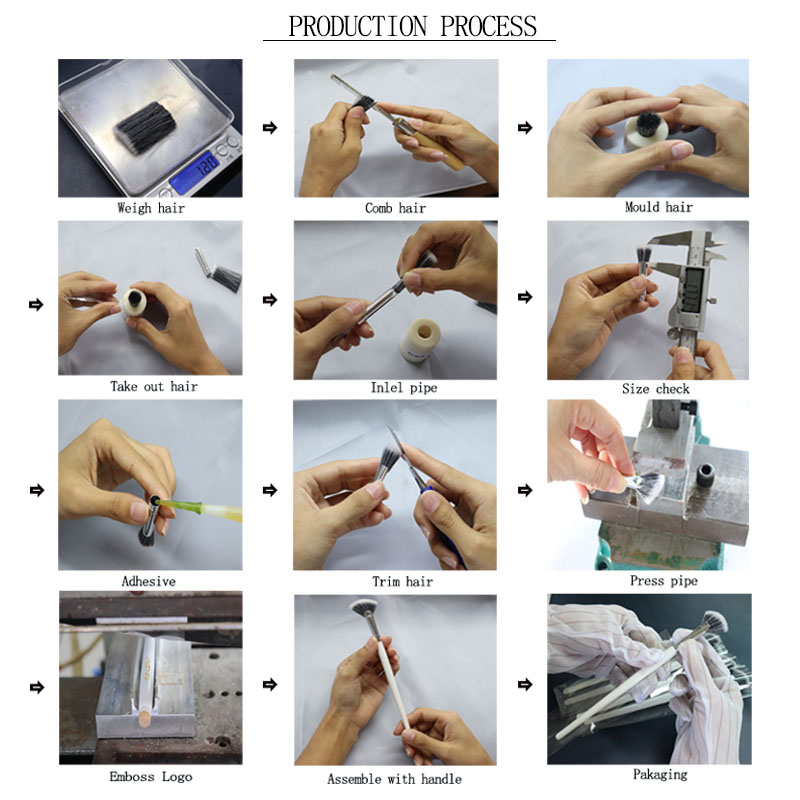 PRODUCTION PROCESS

120

Weigh hair

Comb hair

Mould hair

Take out hair

Inlel pipe

Size check

Adhesive

Trim hair

Press pipe

Emboss Logo

Assemble with handle

Pakaging