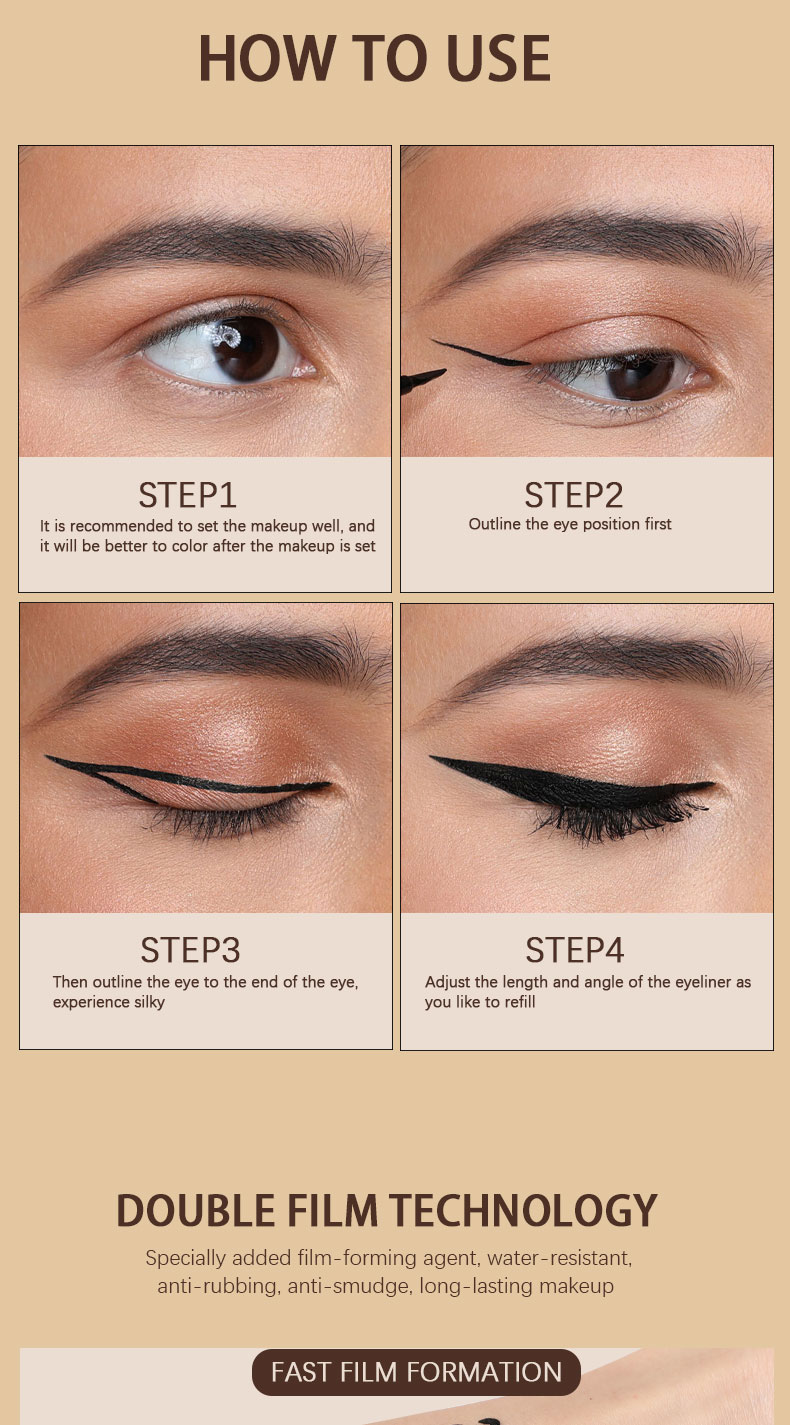 HOW TO USE

STEP1
It is recommended to set the makeup well, and it will be better to color after the makeup is set

STEP2
Outline the eye position first

STEP3
Then outline the eye to the end of the eye, experience silky

STEP4
Adjust the length and angle of the eyeliner as you like to refill

DOUBLE FILM TECHNOLOGY
Specially added film-forming agent, water-resistant, anti-rubbing, anti-smudge, long-lasting makeup

FAST FILM FORMATION