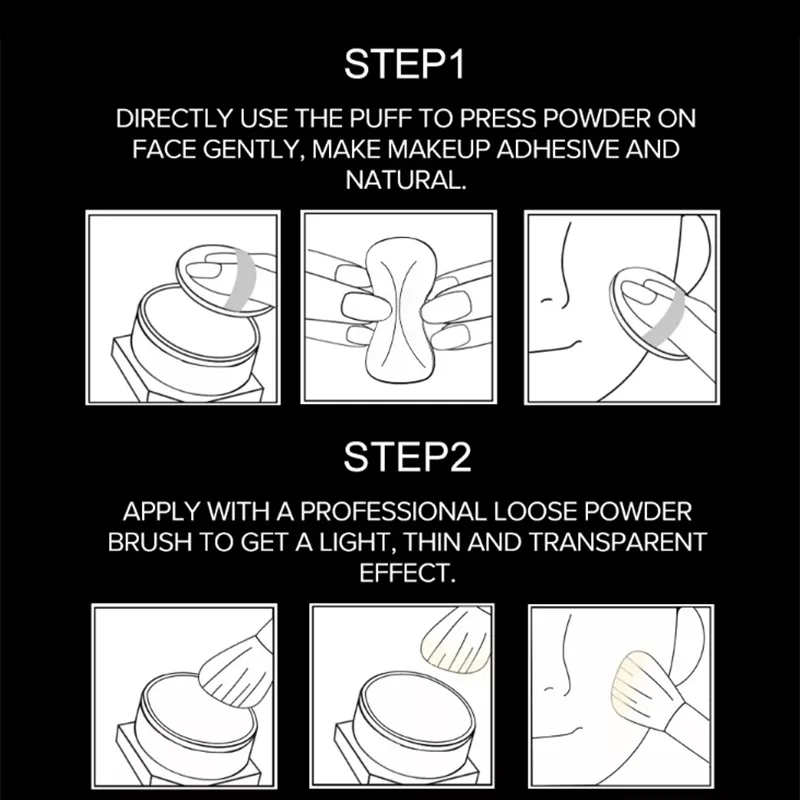 STEP1

DIRECTLY USE THE PUFF TO PRESS POWDER ON FACE GENTLY, MAKE MAKEUP ADHESIVE AND NATURAL.

STEP2

APPLY WITH A PROFESSIONAL LOOSE POWDER BRUSH TO GET A LIGHT, THIN AND TRANSPARENT EFFECT.