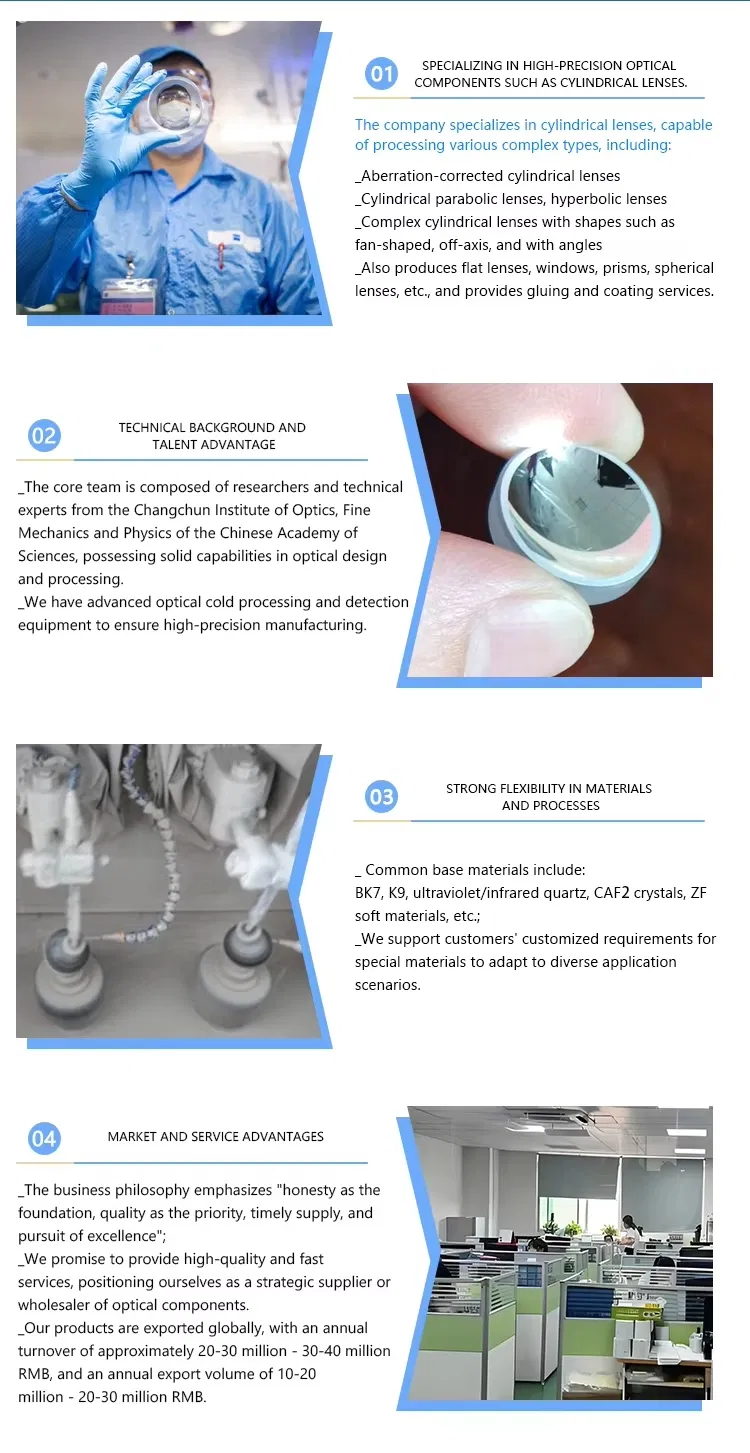 01 SPECIALIZING IN HIGH-PRECISION OPTICAL COMPONENTS SUCH AS CYLINDRICAL LENSES.

The company specializes in cylindrical lenses, capable of processing various complex types, including:

_Aberration-corrected cylindrical lenses
_Cylindrical parabolic lenses, hyperbolic lenses
_Complex cylindrical lenses with shapes such as fan-shaped, off-axis, and with angles
_Also produces flat lenses, windows, prisms, spherical lenses, etc., and provides gluing and coating services.

02 TECHNICAL BACKGROUND AND TALENT ADVANTAGE

_The core team is composed of researchers and technical experts from the Changchun Institute of Optics, Fine Mechanics and Physics of the Chinese Academy of Sciences, possessing solid capabilities in optical design and processing.
_We have advanced optical cold processing and detection equipment to ensure high-precision manufacturing.

03 STRONG FLEXIBILITY IN MATERIALS AND PROCESSES

_ Common base materials include:
BK7, K9, ultraviolet/infrared quartz, CAF2 crystals, ZF soft materials, etc.;
_We support customers' customized requirements for special materials to adapt to diverse application scenarios.

04 MARKET AND SERVICE ADVANTAGES

_The business philosophy emphasizes "honesty as the foundation, quality as the priority, timely supply, and pursuit of excellence";
_We promise to provide high-quality and fast services, positioning ourselves as a strategic supplier or wholesaler of optical components.
_Our products are exported globally, with an annual turnover of approximately 20-30 million - 30-40 million RMB, and an annual export volume of 10-20 million - 20-30 million RMB.