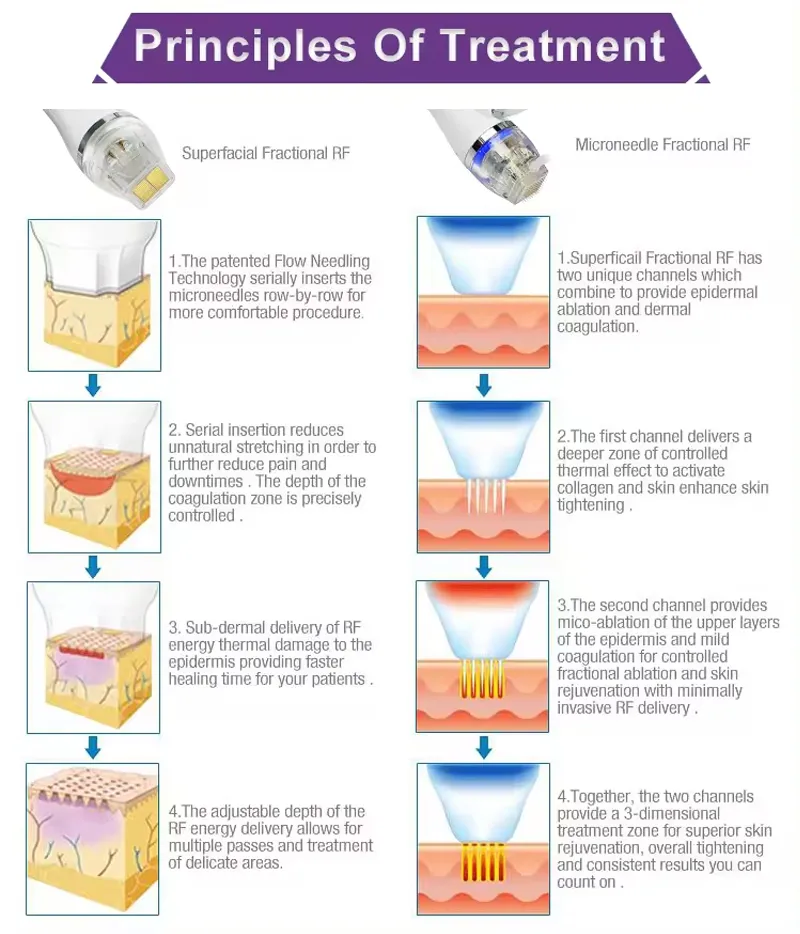 Principles Of Treatment

Superfacial Fractional RF

1.The patented Flow Needling Technology serially inserts the microneedles row-by-row for more comfortable procedure.

2. Serial insertion reduces unnatural stretching in order to further reduce pain and downtimes . The depth of the coagulation zone is precisely controlled .

3. Sub-dermal delivery of RF energy thermal damage to the epidermis providing faster healing time for your patients .

4.The adjustable depth of the RF energy delivery allows for multiple passes and treatment of delicate areas.

Microneedle Fractional RF

1.Superficail Fractional RF has two unique channels which combine to provide epidermal ablation and dermal coagulation.

2.The first channel delivers a deeper zone of controlled thermal effect to activate collagen and skin enhance skin tightening .

3.The second channel provides mico-ablation of the upper layers of the epidermis and mild coagulation for controlled fractional ablation and skin rejuvenation with minimally invasive RF delivery .

4.Together, the two channels provide a 3-dimensional treatment zone for superior skin rejuvenation, overall tightening and consistent results you can count on .