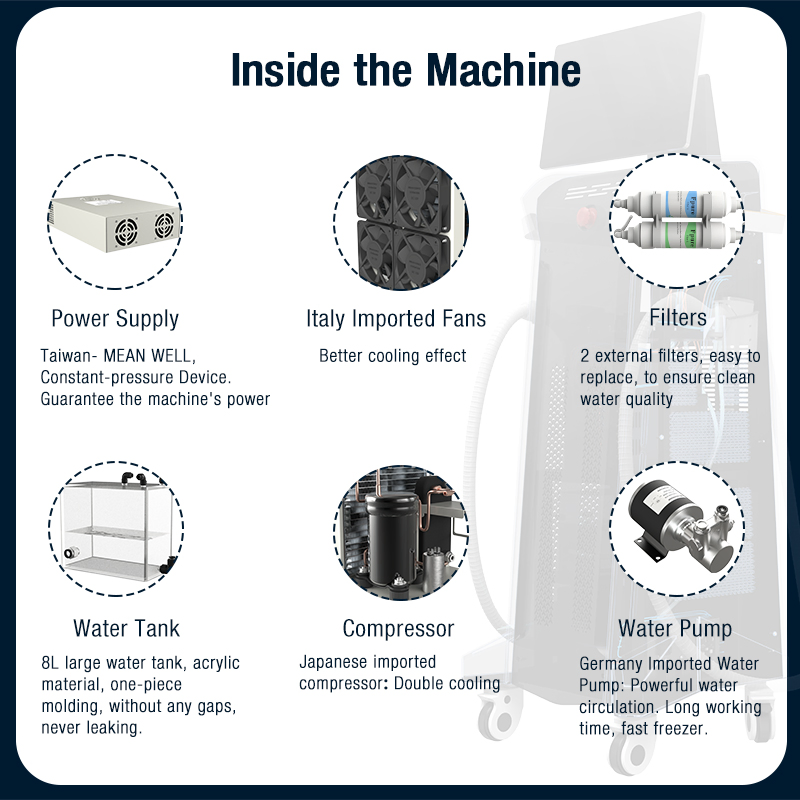 Inside the Machine

Power Supply

Taiwan- MEAN WELL, Constant-pressure Device. Guarantee the machine's power

Italy Imported Fans

Better cooling effect

Filters

2 external filters, easy to replace, to ensure clean water quality

Water Tank

8L large water tank, acrylic material, one-piece molding, without any gaps, never leaking.

Compressor

Japanese imported compressor: Double cooling

Water Pump

Germany Imported Water Pump: Powerful water circulation. Long working time, fast freezer.