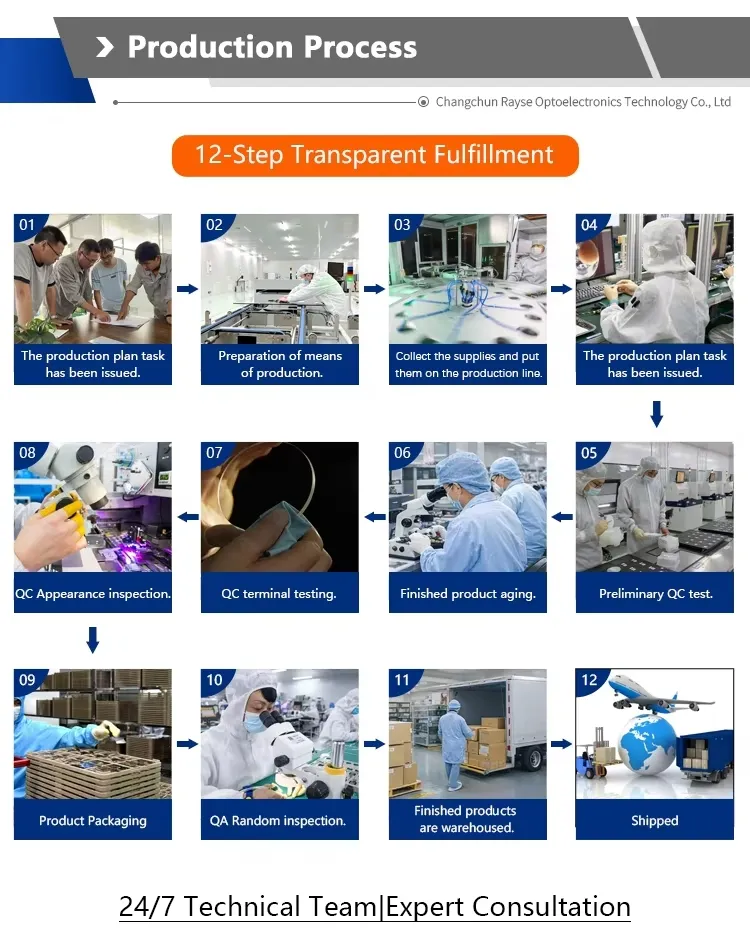 Production Process

Changchun Rayse Optoelectronics Technology Co., Ltd

12-Step Transparent Fulfillment

01
The production plan task has been issued.

02
Preparation of means of production.

03
Collect the supplies and put them on the production line.

04
The production plan task has been issued.

05
Preliminary QC test.

06
Finished product aging.

07
QC terminal testing.

08
QC Appearance inspection.

09
Product Packaging

10
QA Random inspection.

11
Finished products are warehoused.

12
Shipped

24/7 Technical Team|Expert Consultation