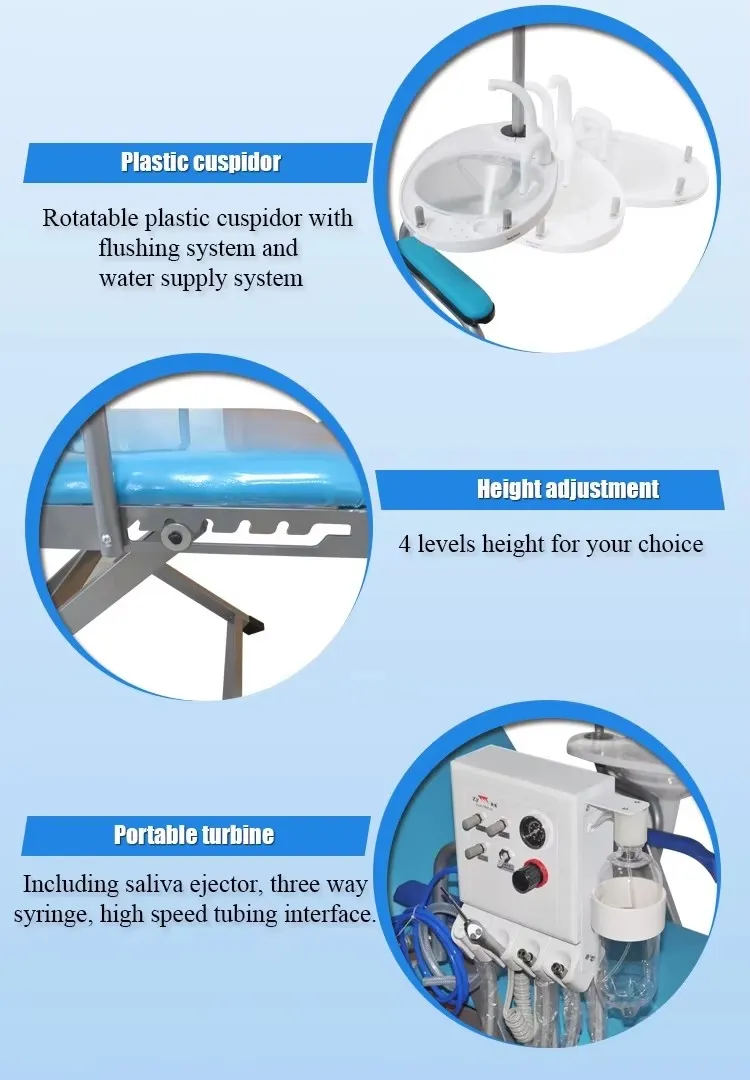 Plastic cuspidor

Rotatable plastic cuspidor with flushing system and water supply system

Height adjustment

4 levels height for your choice

Portable turbine

Including saliva ejector, three way syringe, high speed tubing interface.