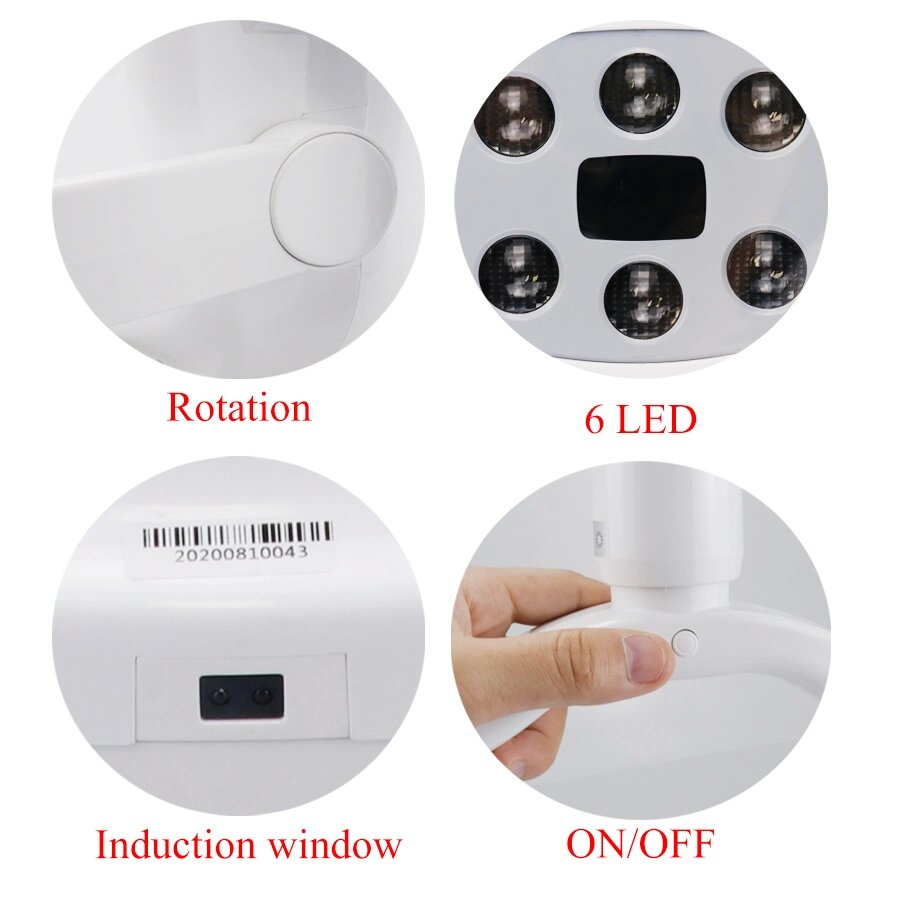 Rotation

6 LED

20200810043

Induction window

ON/OFF