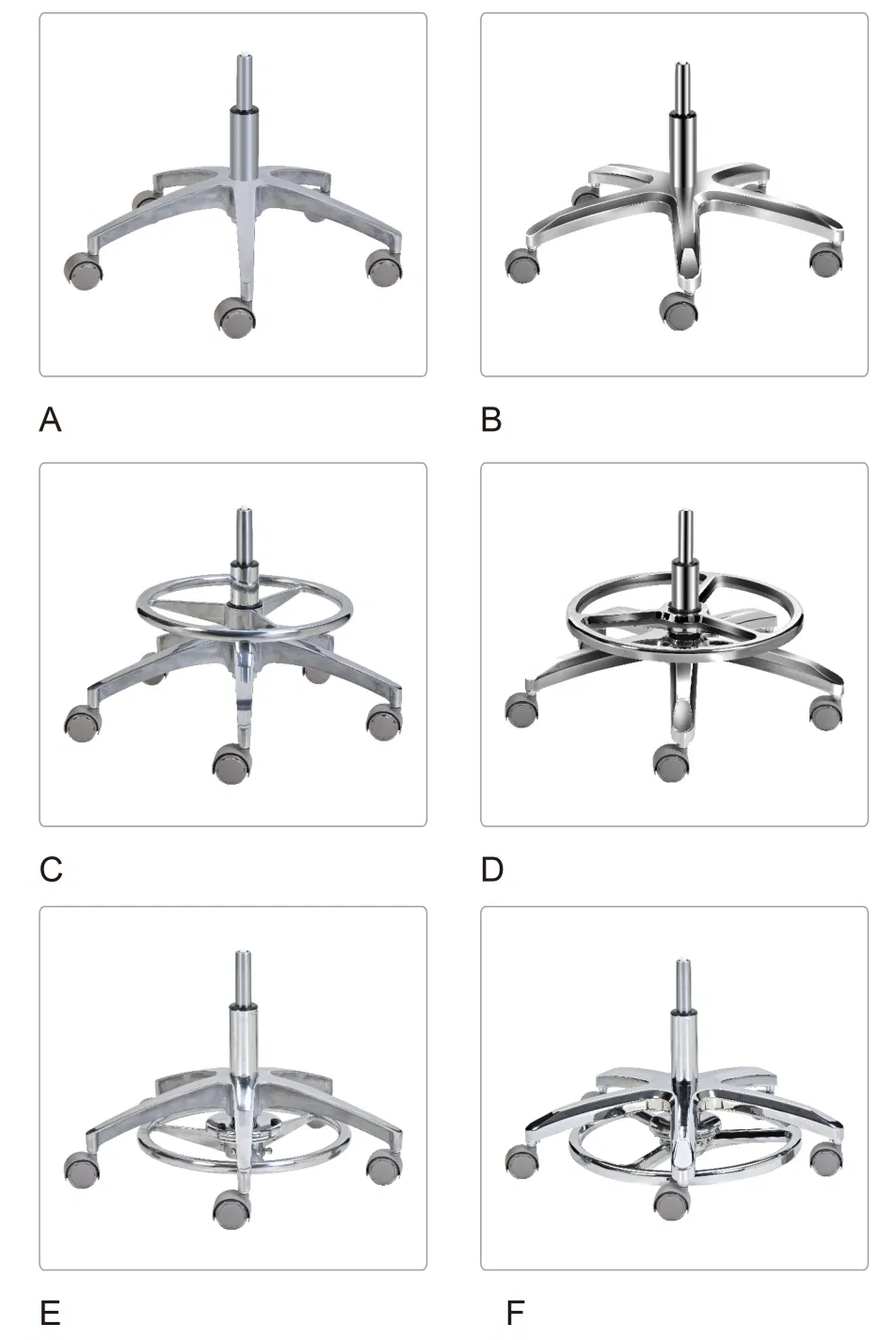 A

B

C

D

E

F