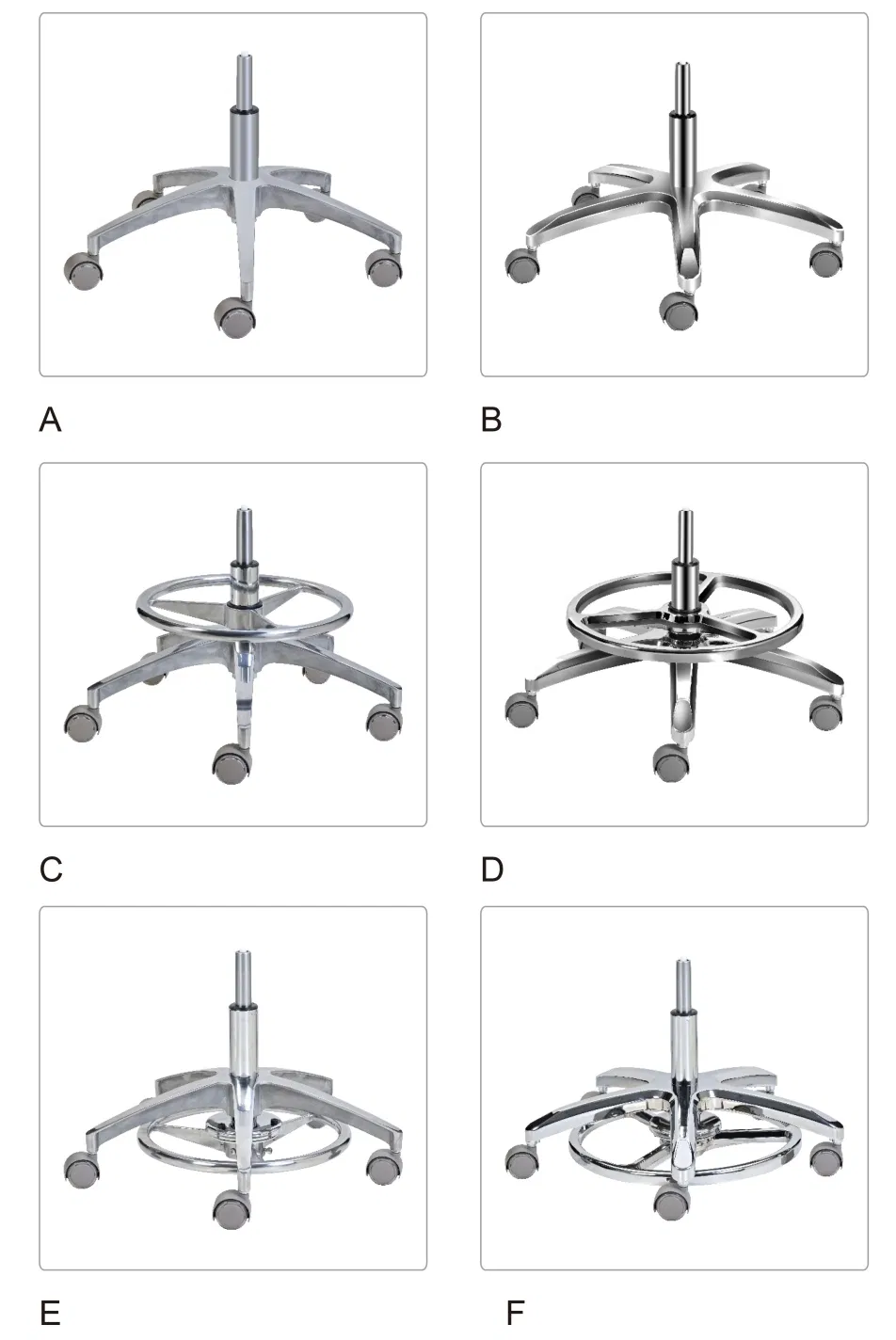 A

B

C

D

E

F