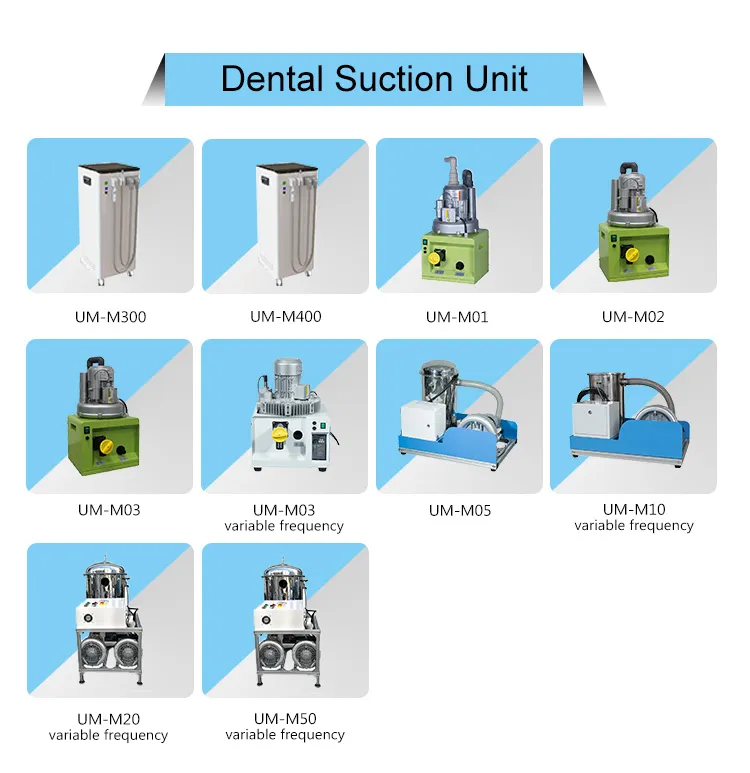 Dental Suction Unit

UM-M300

UM-M400

UM-M01

UM-M02

UM-M03

UM-M03
variable frequency

UM-M05

UM-M10
variable frequency

UM-M20
variable frequency

UM-M50
variable frequency