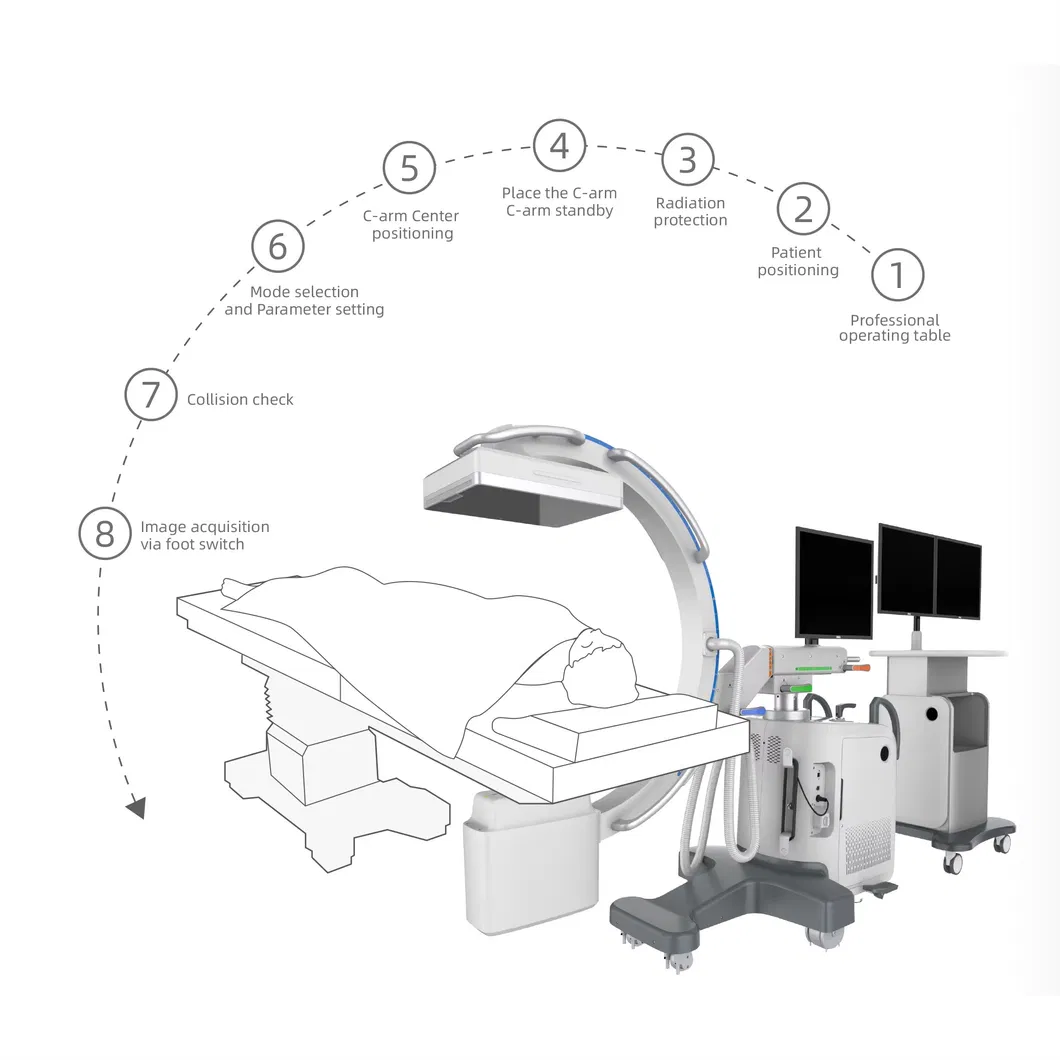 1
Professional operating table

2
Patient positioning

3
Radiation protection

4
Place the C-arm C-arm standby

5
C-arm Center positioning

6
Mode selection and Parameter setting

7
Collision check

8
Image acquisition via foot switch