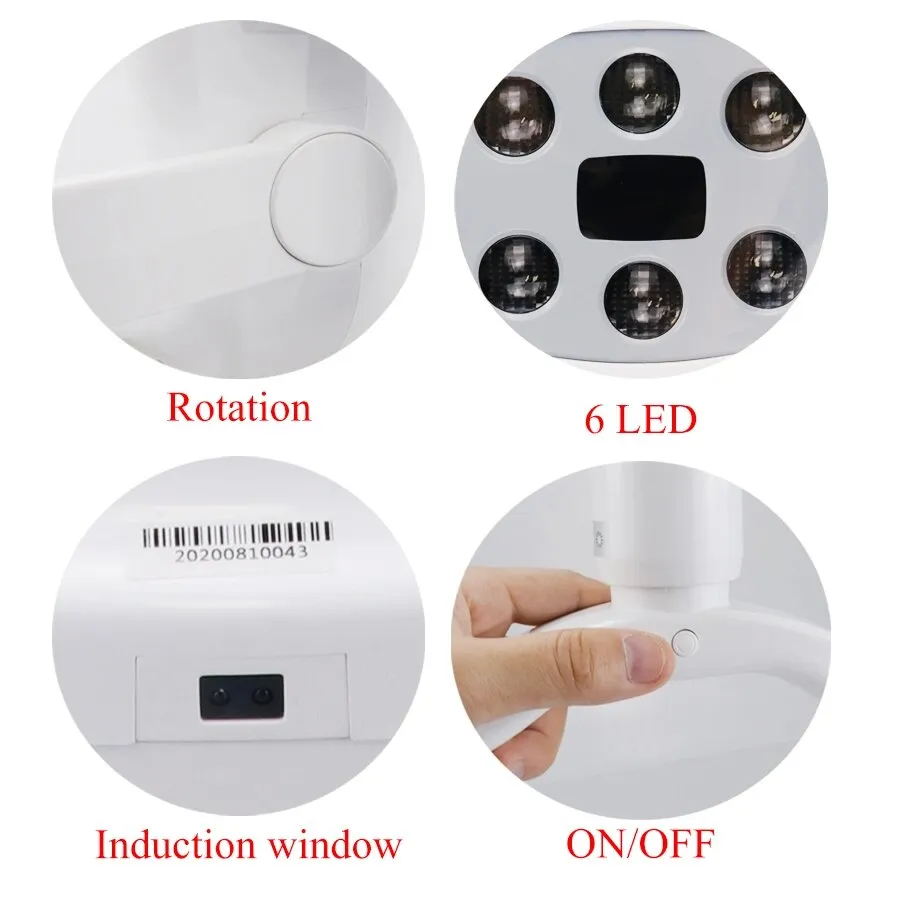 Rotation

6 LED

20200810043

Induction window

ON/OFF