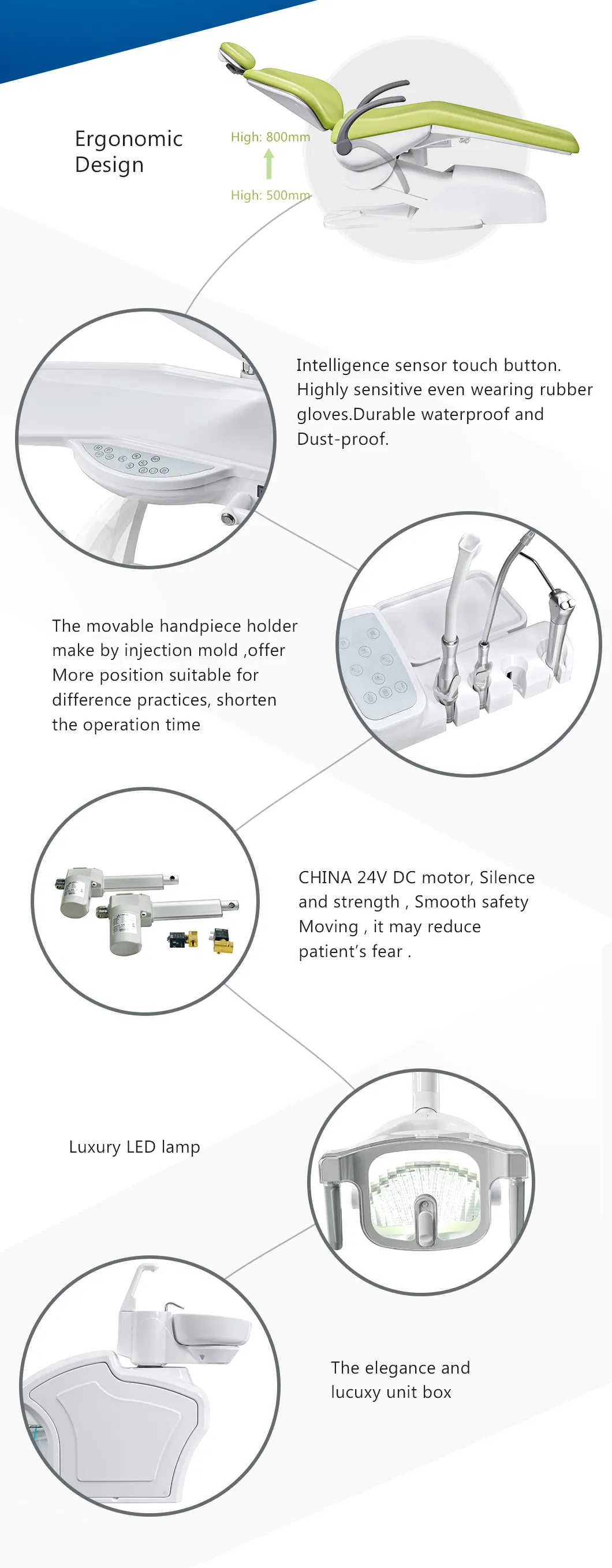 Ergonomic Design

High: 800mm

High: 500mm

Intelligence sensor touch button. Highly sensitive even wearing rubber gloves.Durable waterproof and Dust-proof.

The movable handpiece holder make by injection mold ,offer More position suitable for difference practices, shorten the operation time

CHINA 24V DC motor, Silence and strength , Smooth safety Moving , it may reduce patient's fear .

Luxury LED lamp

The elegance and lucuxy unit box