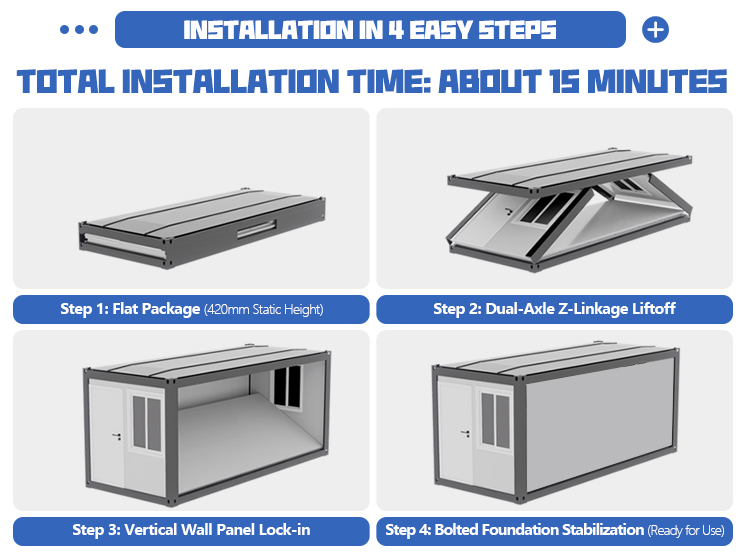 INSTALLATION IN 4 EASY STEPS

TOTAL INSTALLATION TIME: ABOUT 15 MINUTES

Step 1: Flat Package (420mm Static Height)

Step 2: Dual-Axle Z-Linkage Liftoff

Step 3: Vertical Wall Panel Lock-in

Step 4: Bolted Foundation Stabilization (Ready for Use)