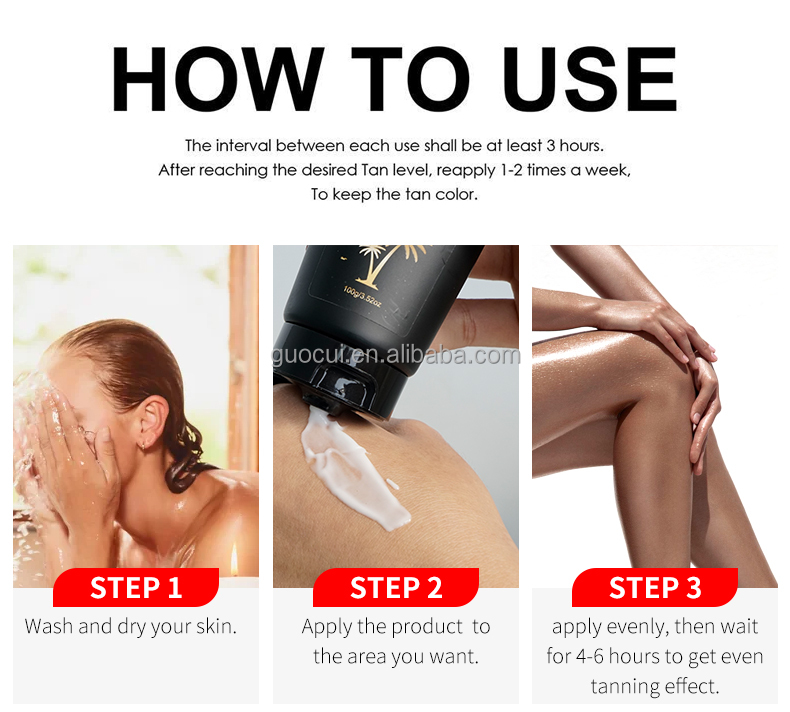 HOW TO USE

The interval between each use shall be at least 3 hours. After reaching the desired Tan level, reapply 1-2 times a week, To keep the tan color.

100g/3.52oz

STEP 1

Wash and dry your skin.

STEP 2

Apply the product to the area you want.

STEP 3

apply evenly, then wait for 4-6 hours to get even tanning effect.

guocui.en.alibaba.com