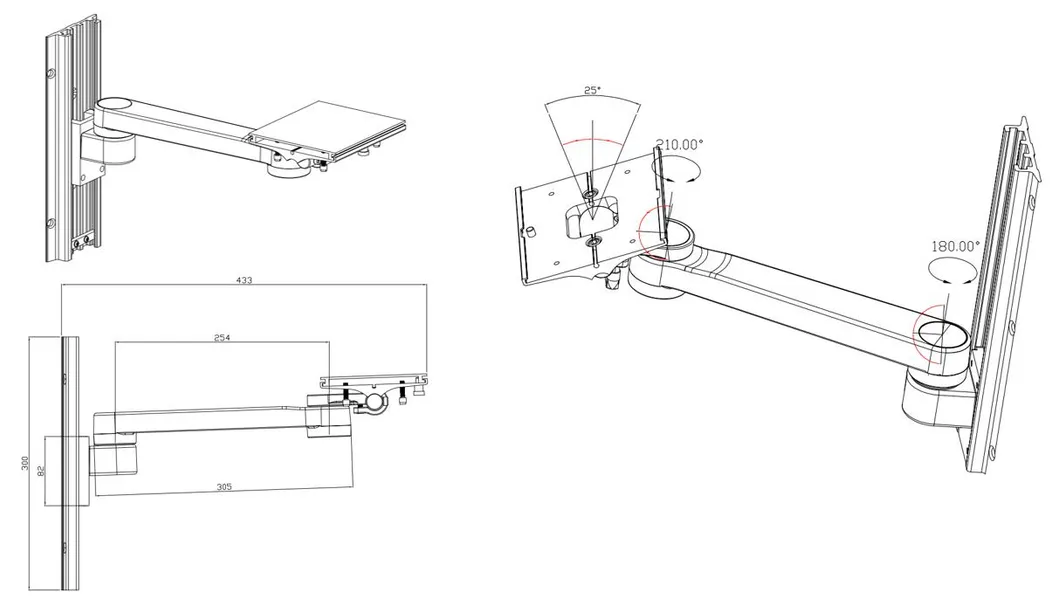 433
254
300
82
305
25°
210.00°
180.00°