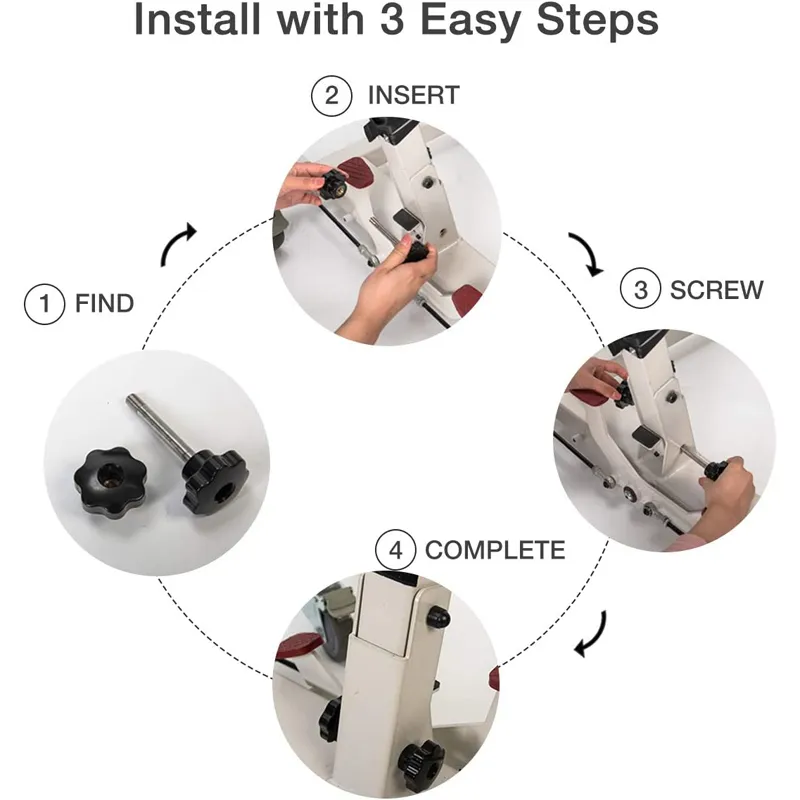 Install with 3 Easy Steps

1 FIND

2 INSERT

3 SCREW

4 COMPLETE