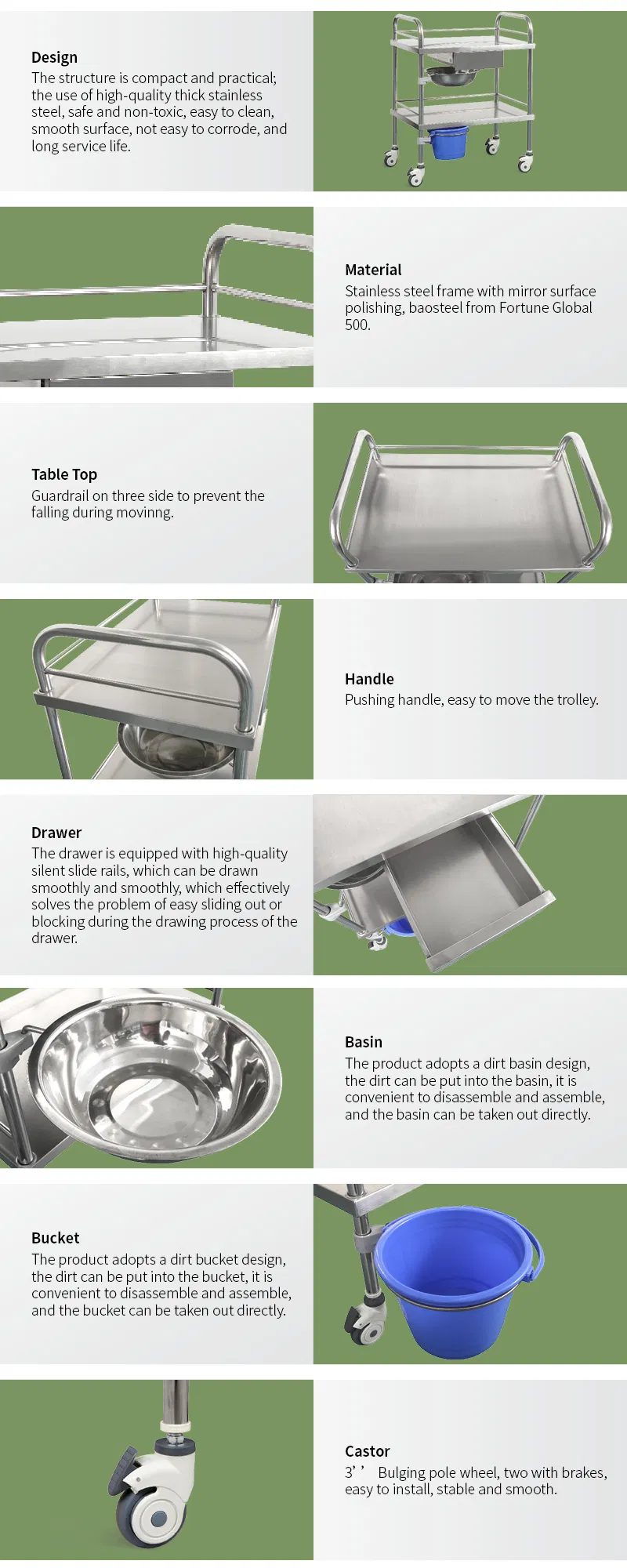 Design
The structure is compact and practical; the use of high-quality thick stainless steel, safe and non-toxic, easy to clean, smooth surface, not easy to corrode, and long service life.

Material
Stainless steel frame with mirror surface polishing, baosteel from Fortune Global 500.

Table Top
Guardrail on three side to prevent the falling during movinng.

Handle
Pushing handle, easy to move the trolley.

Drawer
The drawer is equipped with high-quality silent slide rails, which can be drawn smoothly and smoothly, which effectively solves the problem of easy sliding out or blocking during the drawing process of the drawer.

Basin
The product adopts a dirt basin design, the dirt can be put into the basin, it is convenient to disassemble and assemble, and the basin can be taken out directly.

Bucket
The product adopts a dirt bucket design, the dirt can be put into the bucket, it is convenient to disassemble and assemble, and the bucket can be taken out directly.

Castor
3’’ Bulging pole wheel, two with brakes, easy to install, stable and smooth.